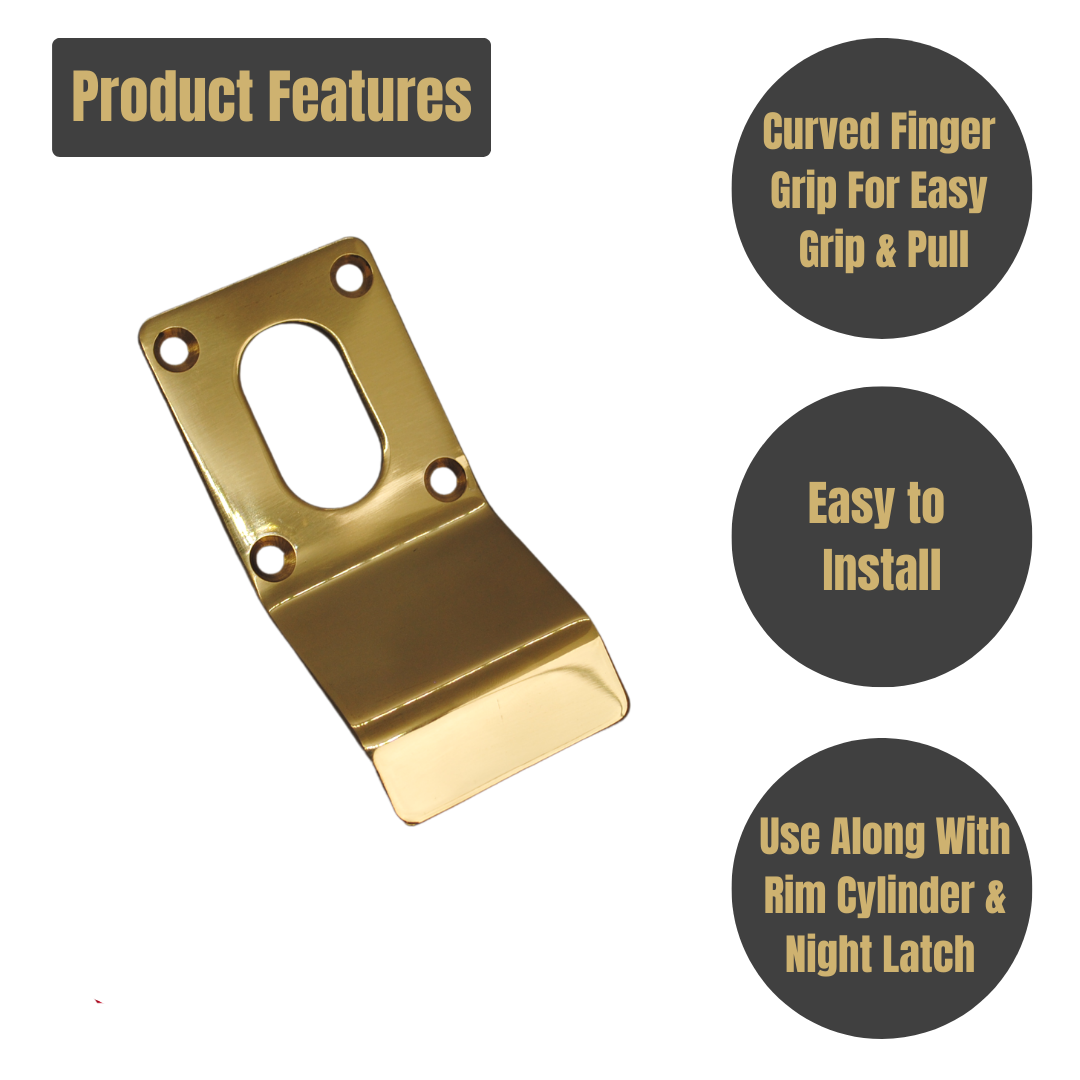 Product Features

Curved Finger Grip For Easy Grip & Pull

Easy to Install

Use Along With Rim Cylinder & Night Latch