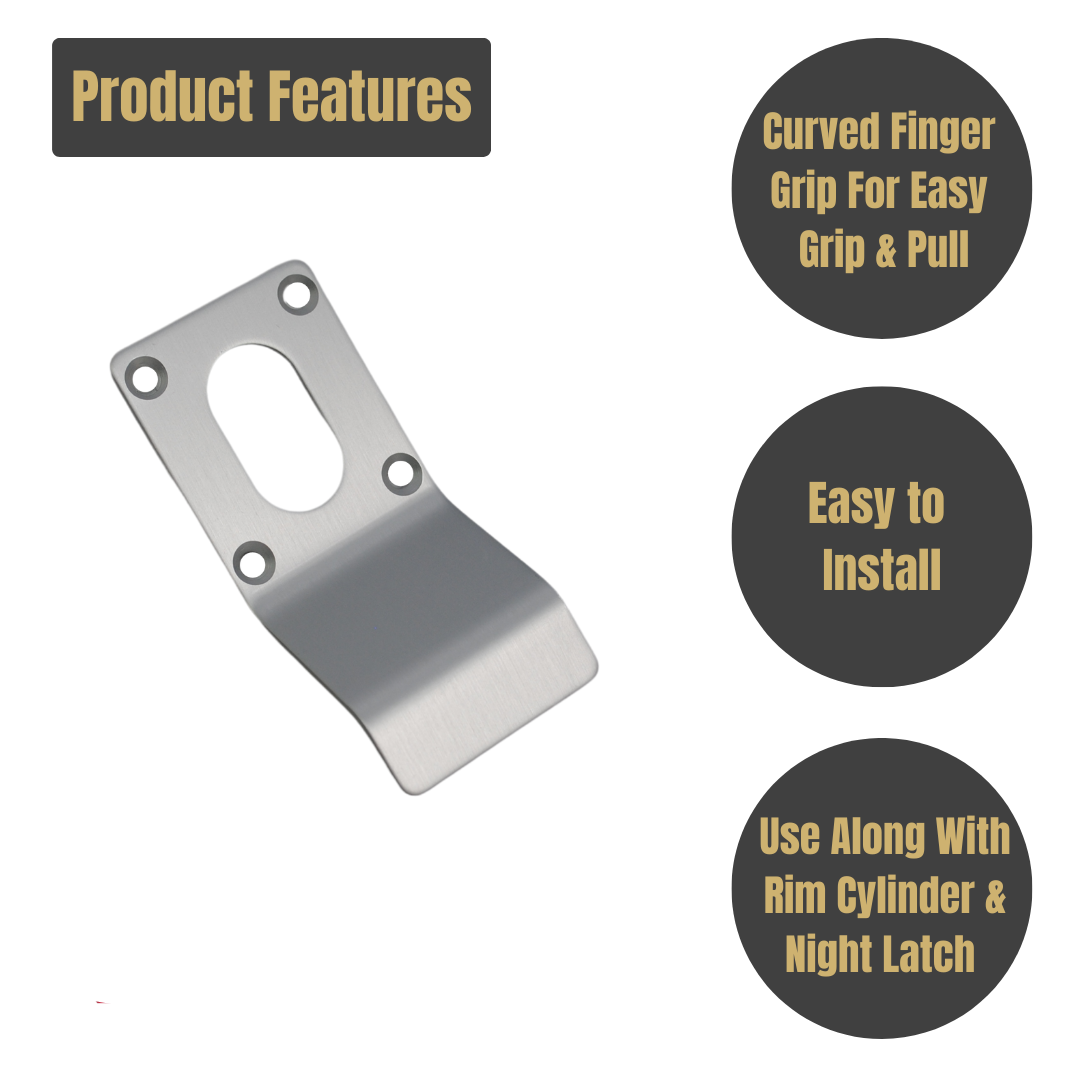 Product Features

Curved Finger Grip For Easy Grip & Pull

Easy to Install

Use Along With Rim Cylinder & Night Latch