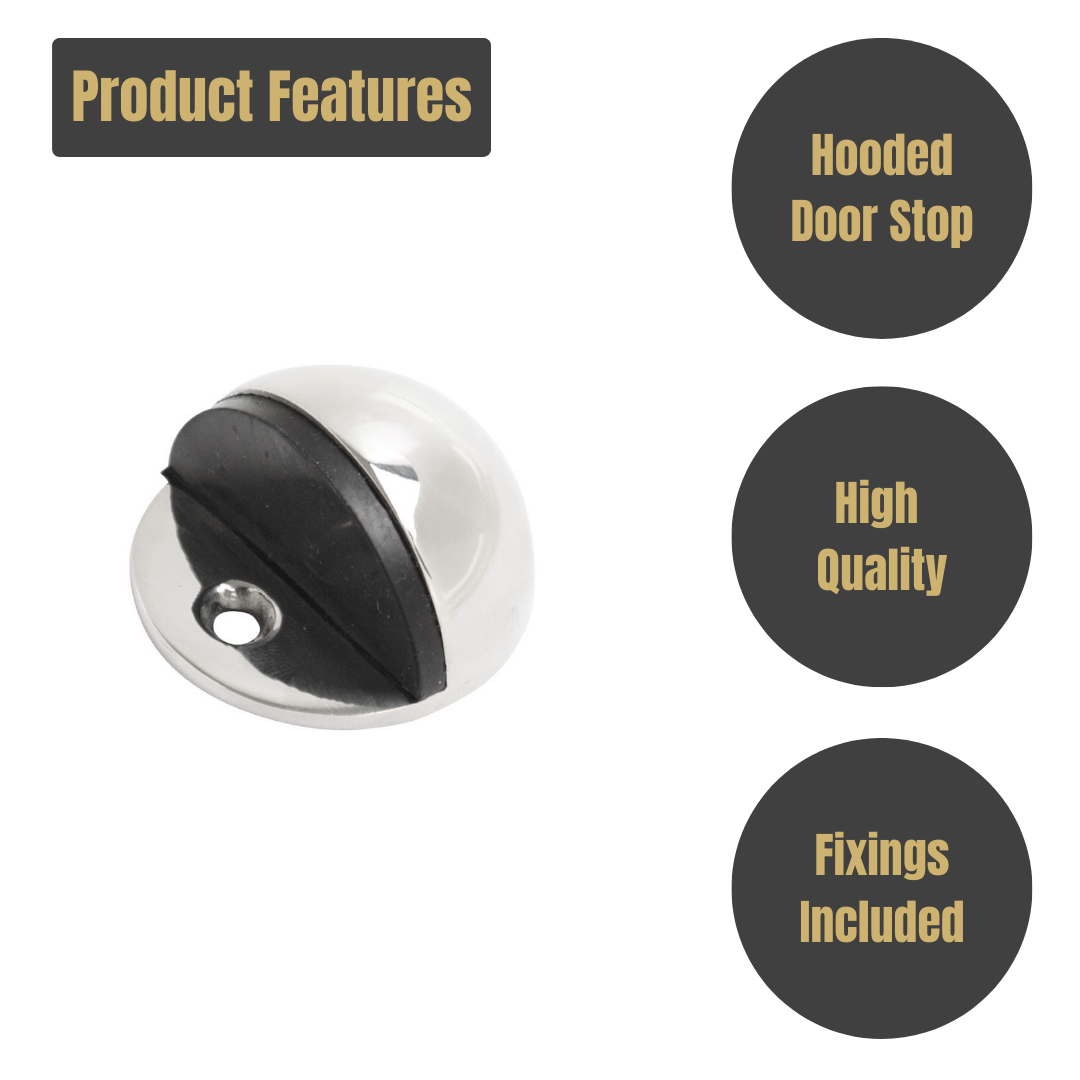 Product Features

Hooded Door Stop

High Quality

Fixings Included