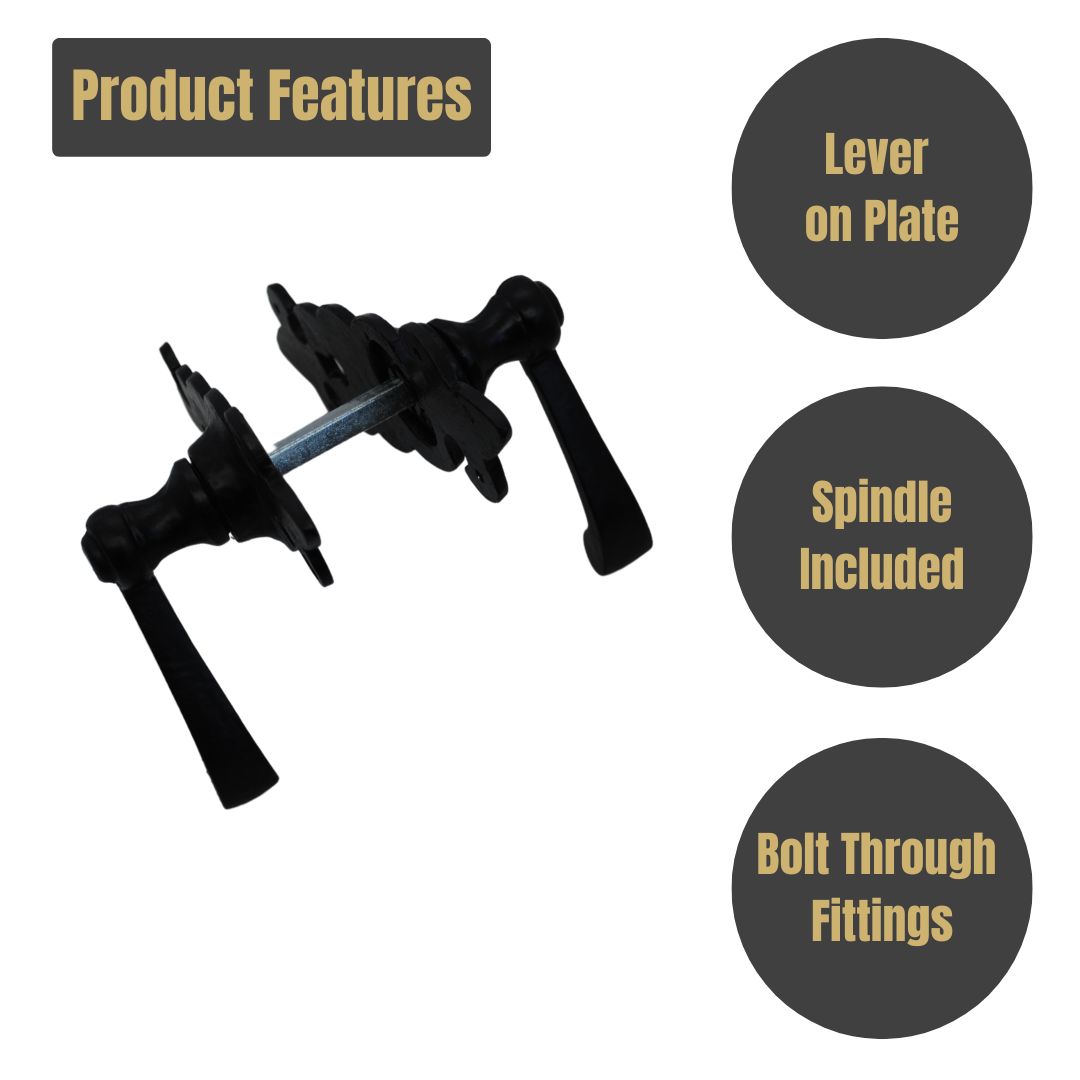 Product Features

Lever on Plate

Spindle Included

Bolt Through Fittings