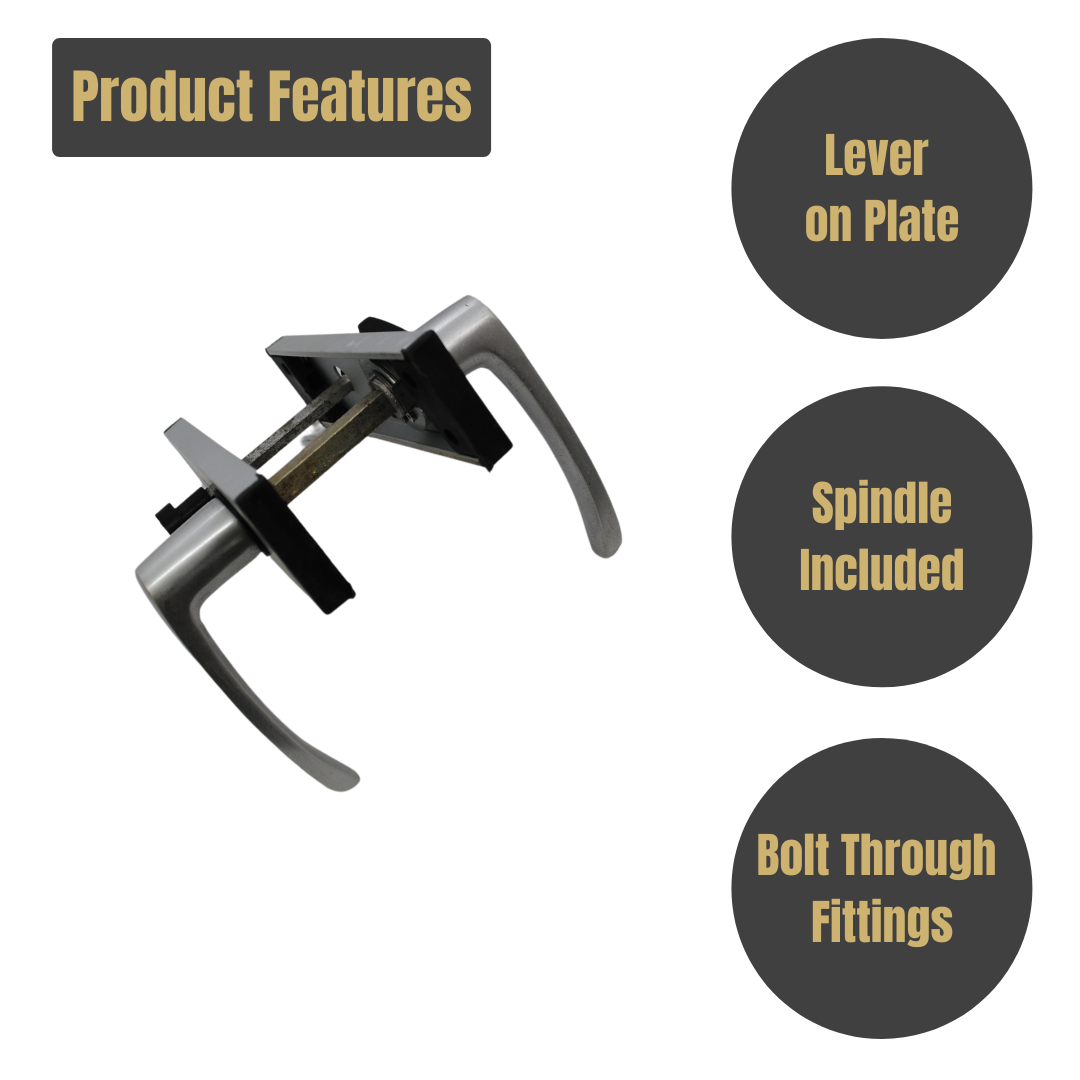 Product Features

Lever on Plate

Spindle Included

Bolt Through Fittings