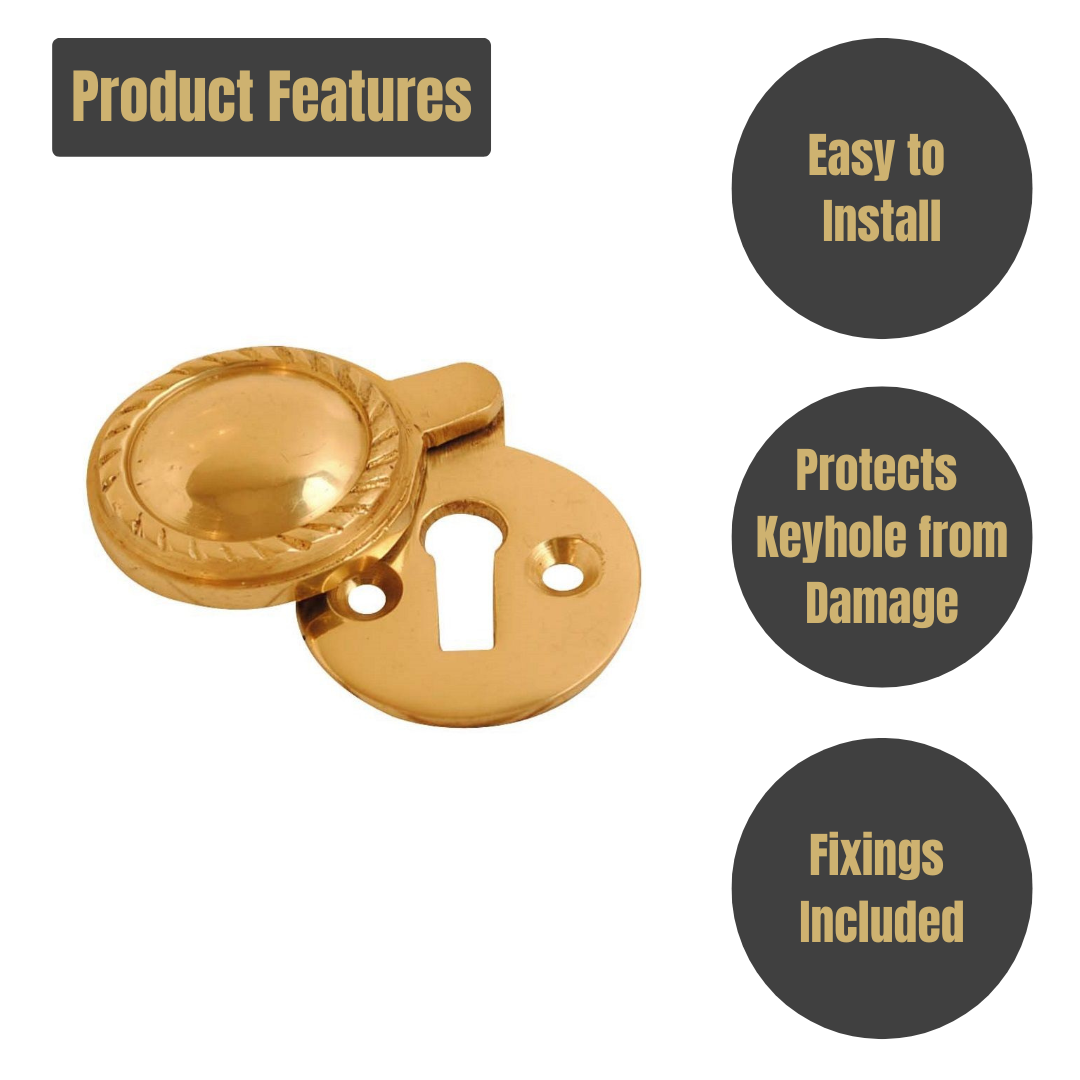 Product Features

Easy to Install

Protects Keyhole from Damage

Fixings Included