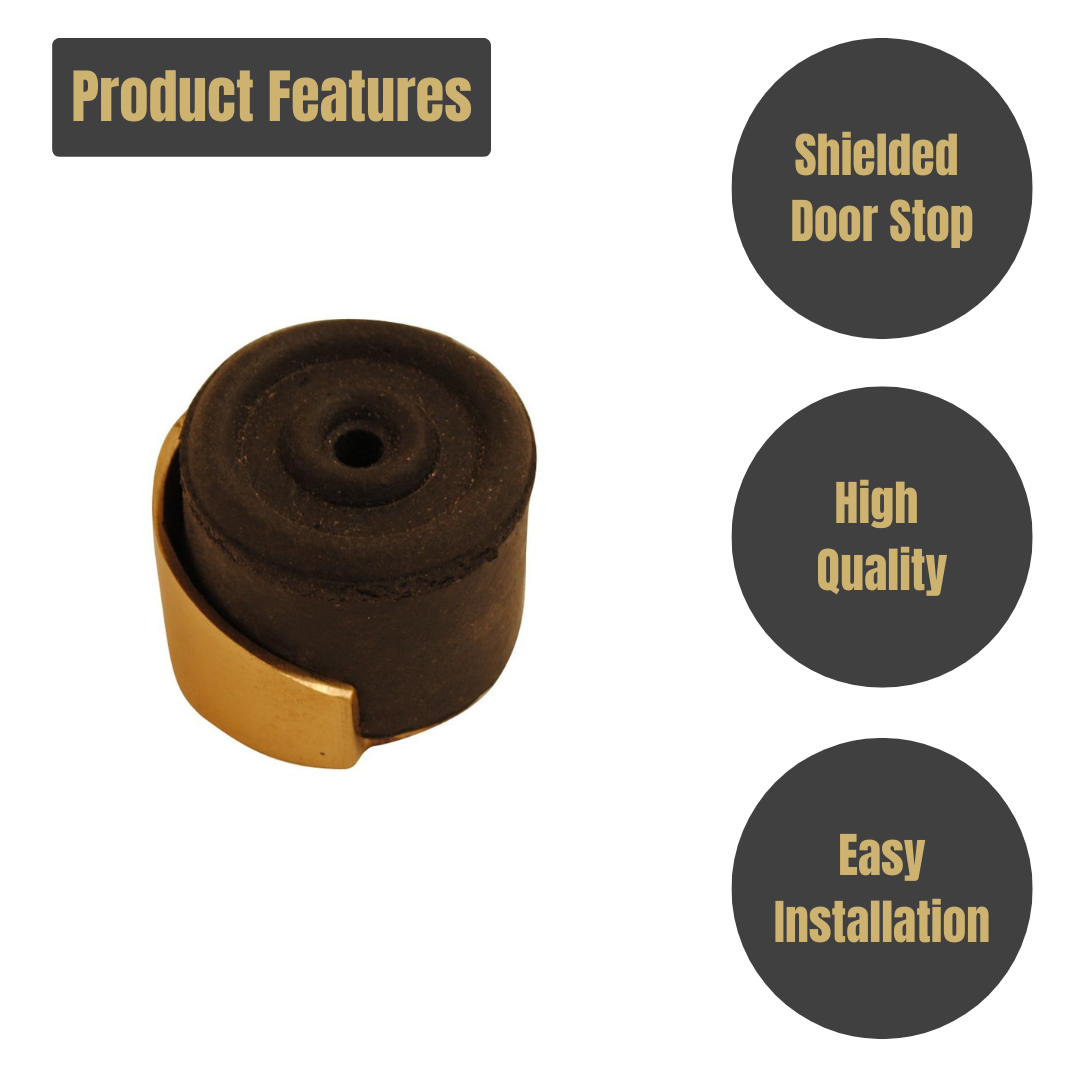 Product Features

Shielded Door Stop

High Quality

Easy Installation