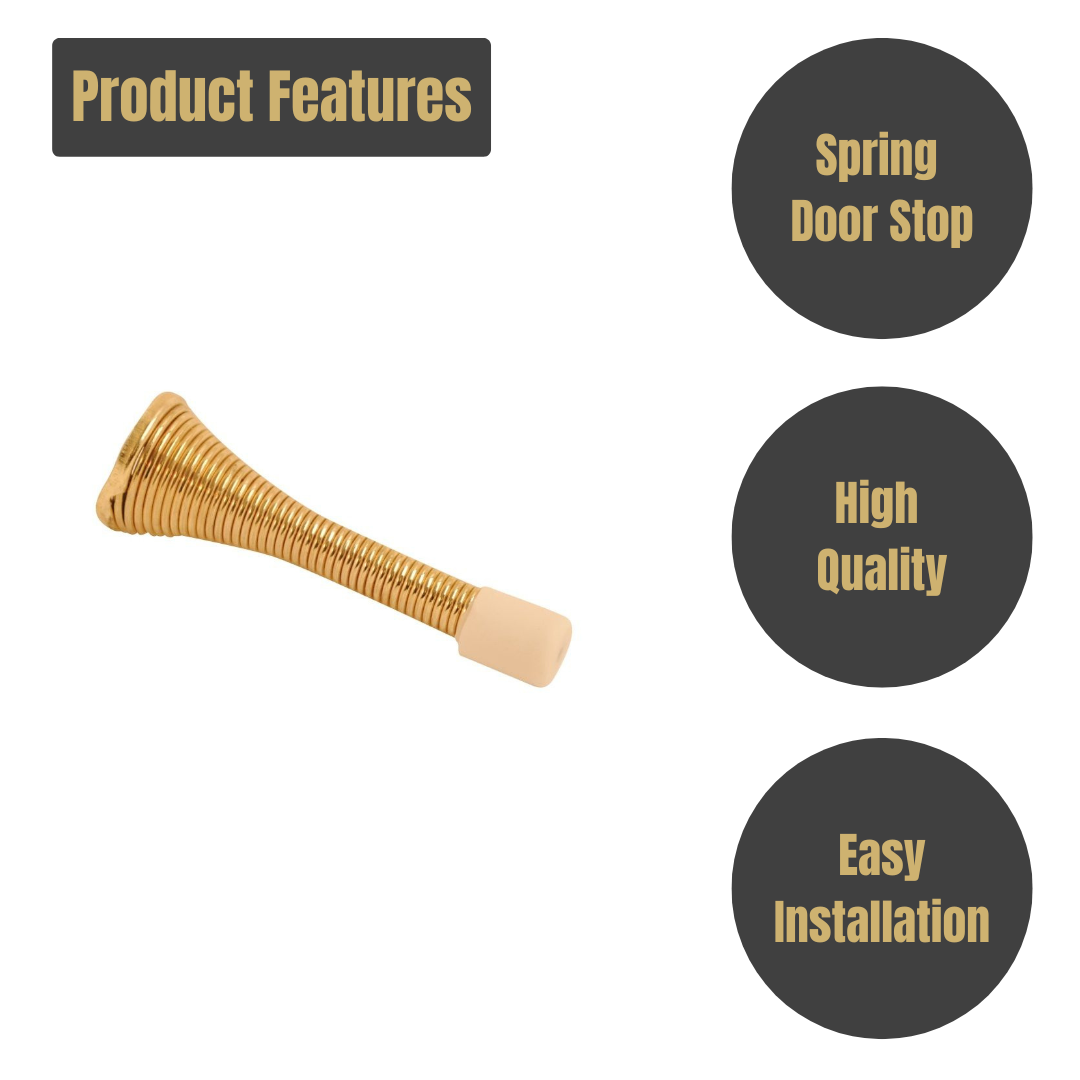 Product Features

Spring Door Stop

High Quality

Easy Installation