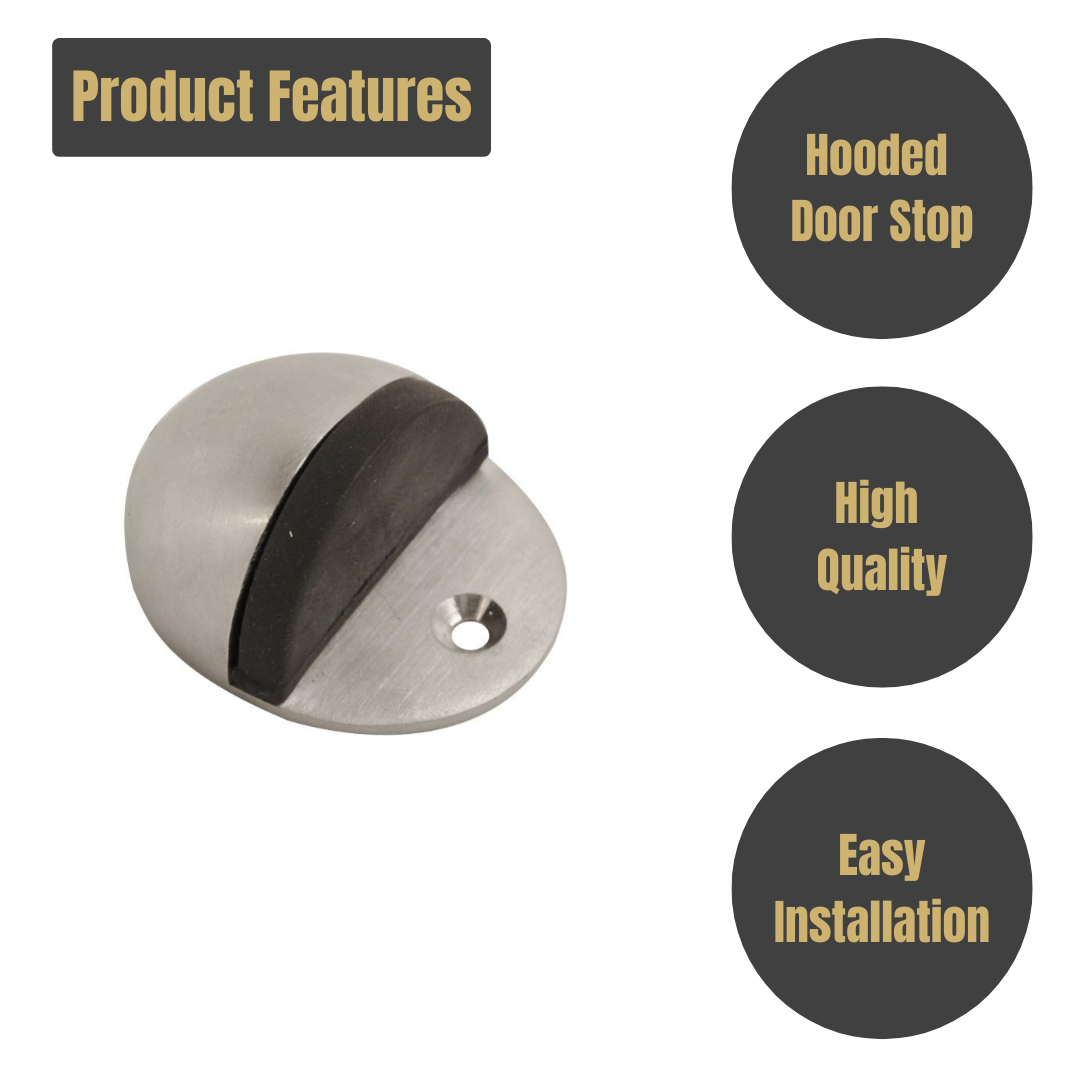 Product Features

Hooded Door Stop

High Quality

Easy Installation