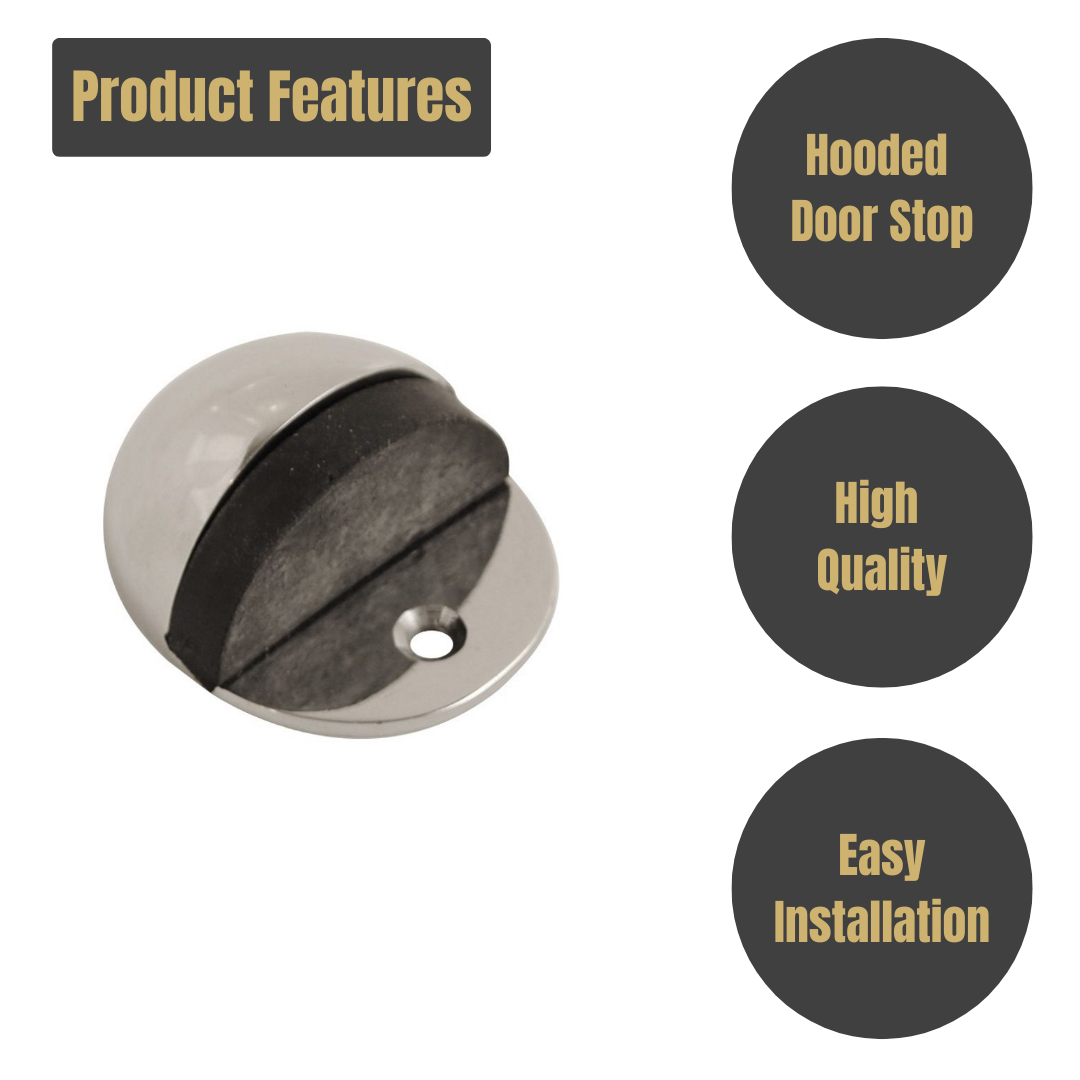 Product Features

Hooded Door Stop

High Quality

Easy Installation