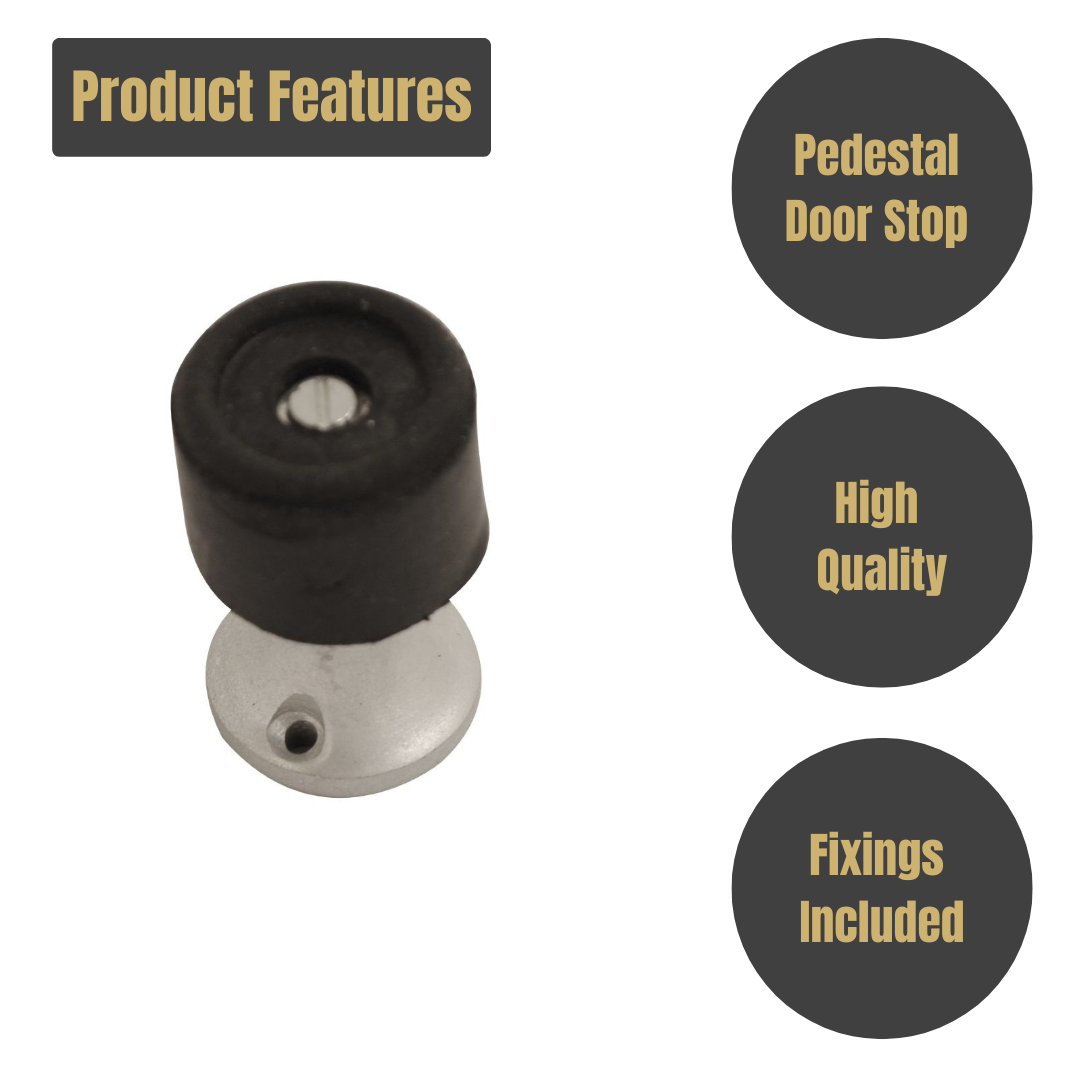 Product Features

Pedestal Door Stop

High Quality

Fixings Included