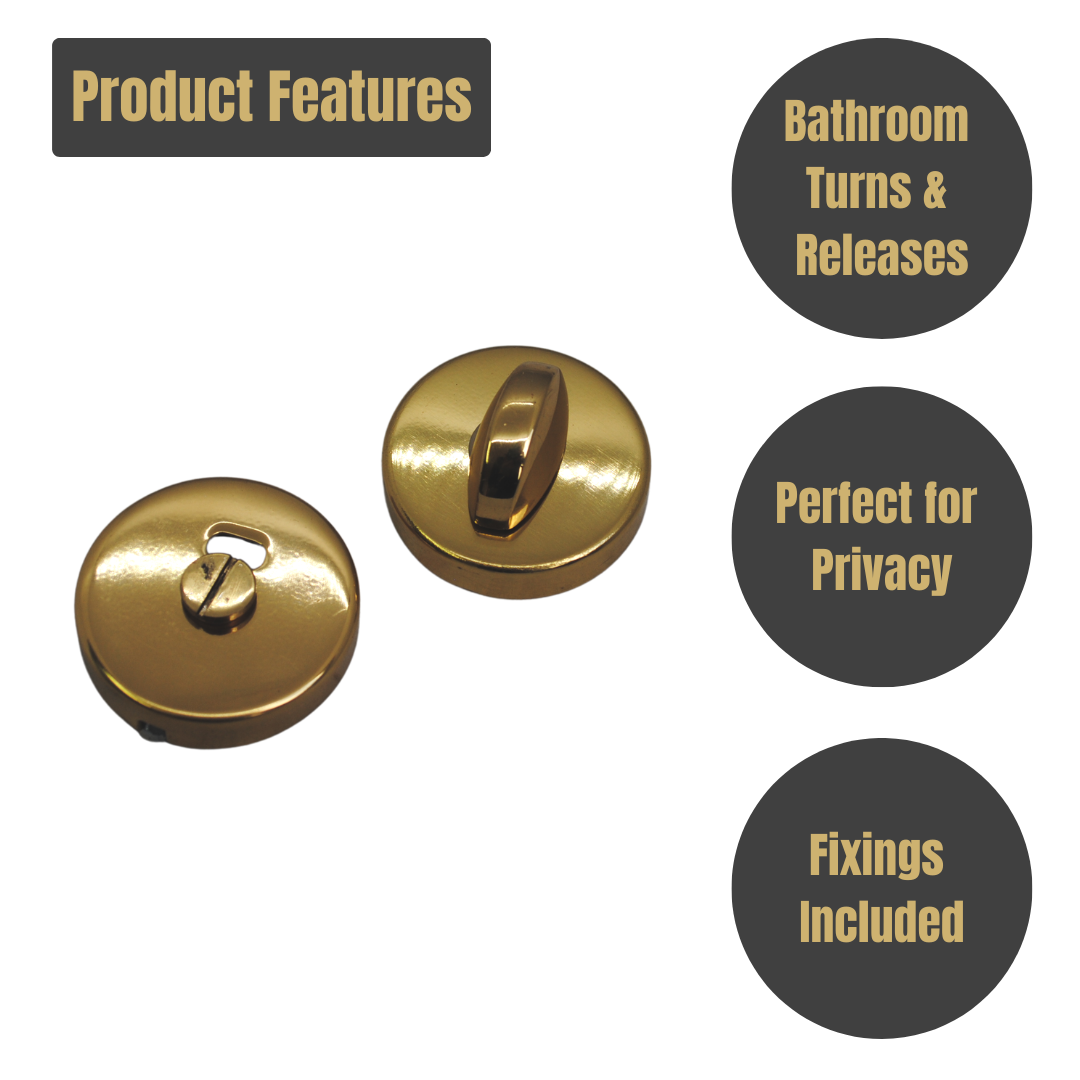 Product Features

Bathroom Turns & Releases

Perfect for Privacy

Fixings Included