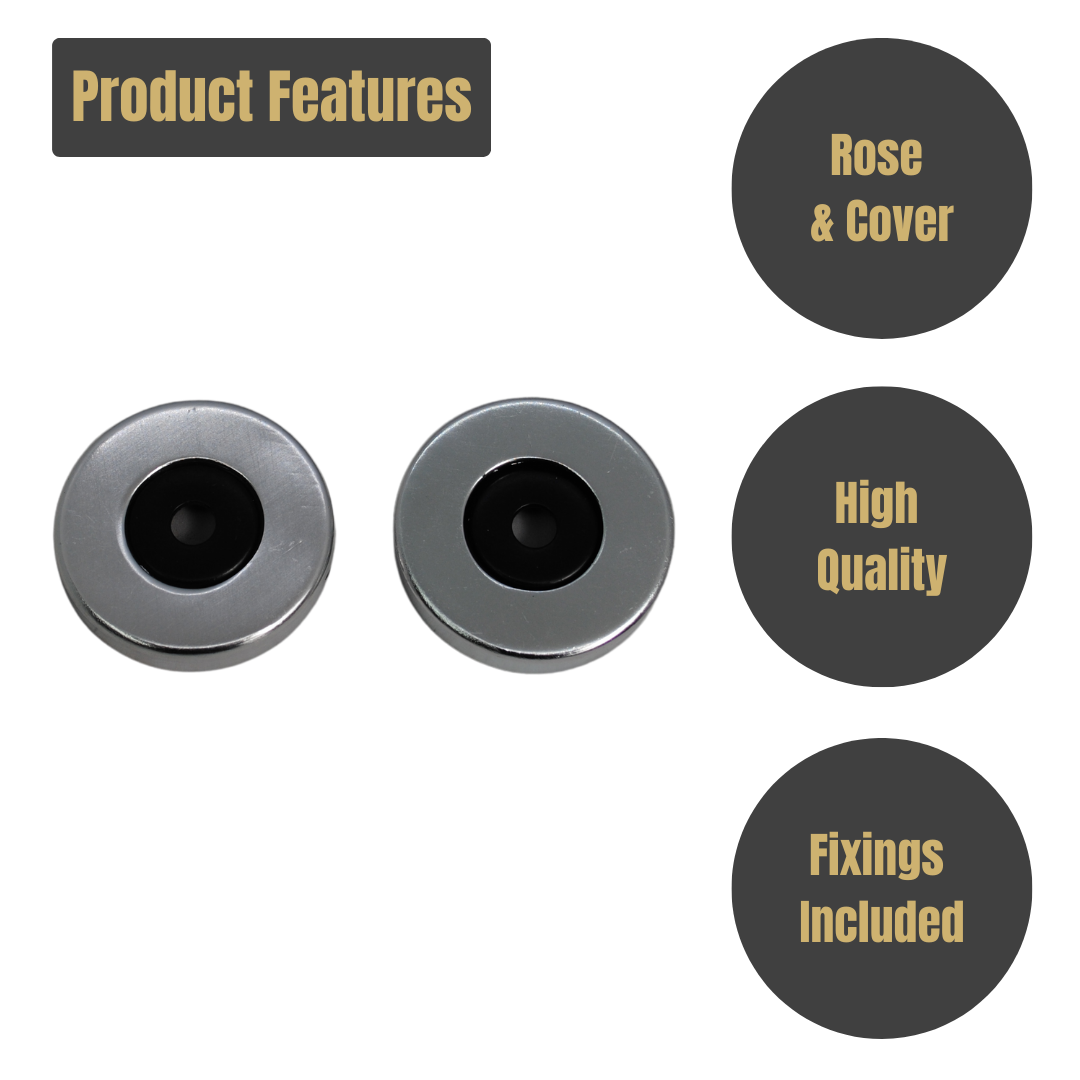 Product Features

Rose & Cover

High Quality

Fixings Included