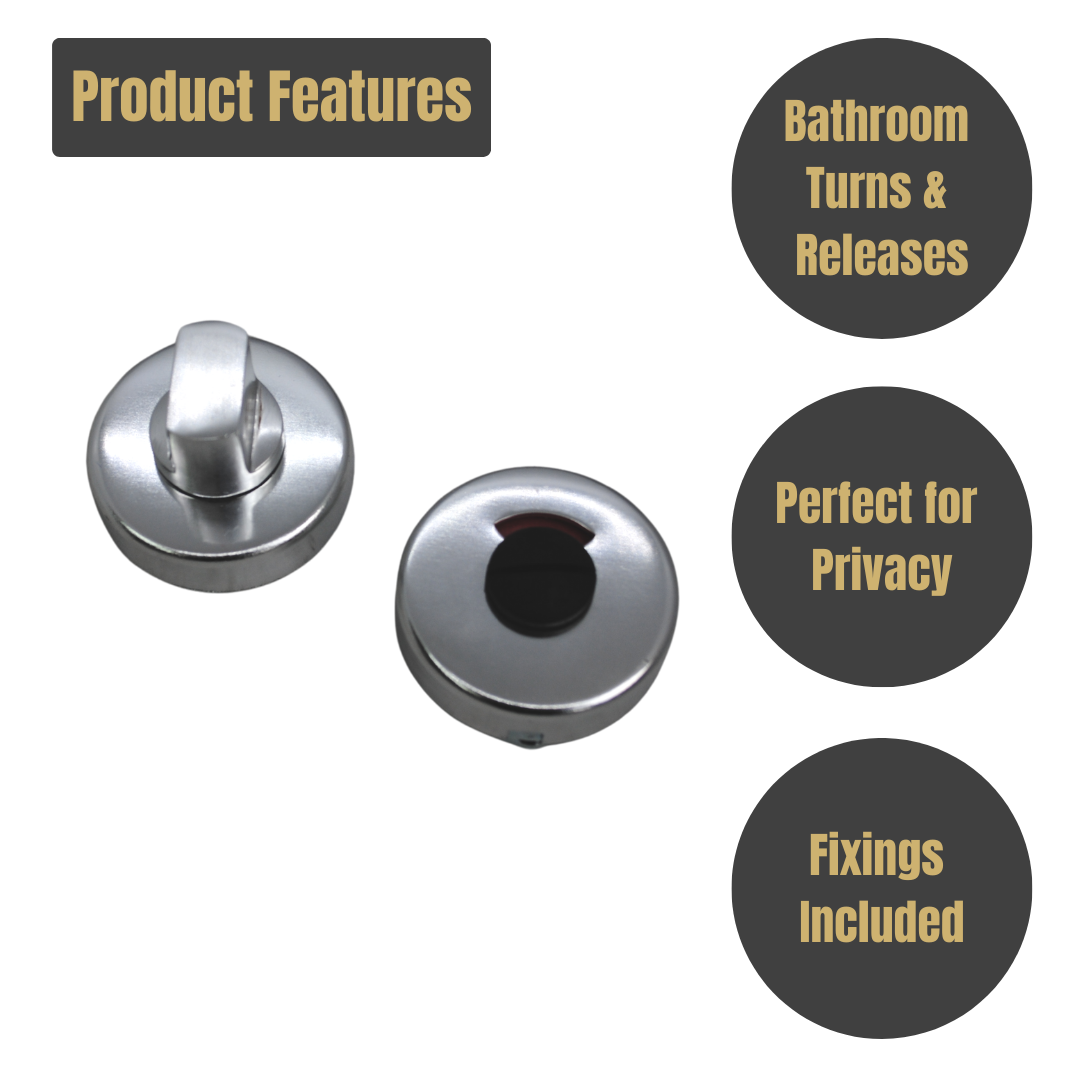 Product Features

Bathroom Turns & Releases

Perfect for Privacy

Fixings Included