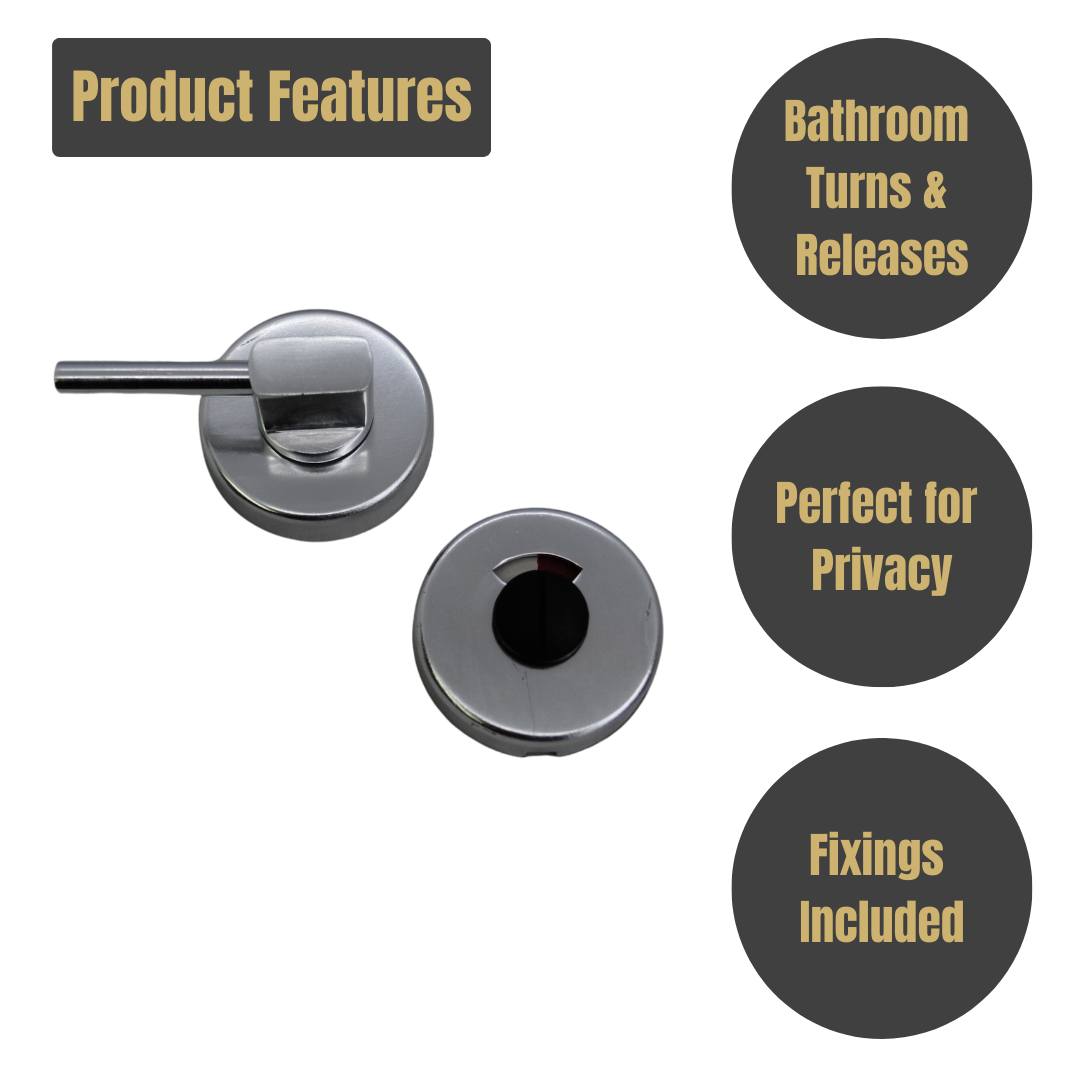 Product Features

Bathroom Turns & Releases

Perfect for Privacy

Fixings Included