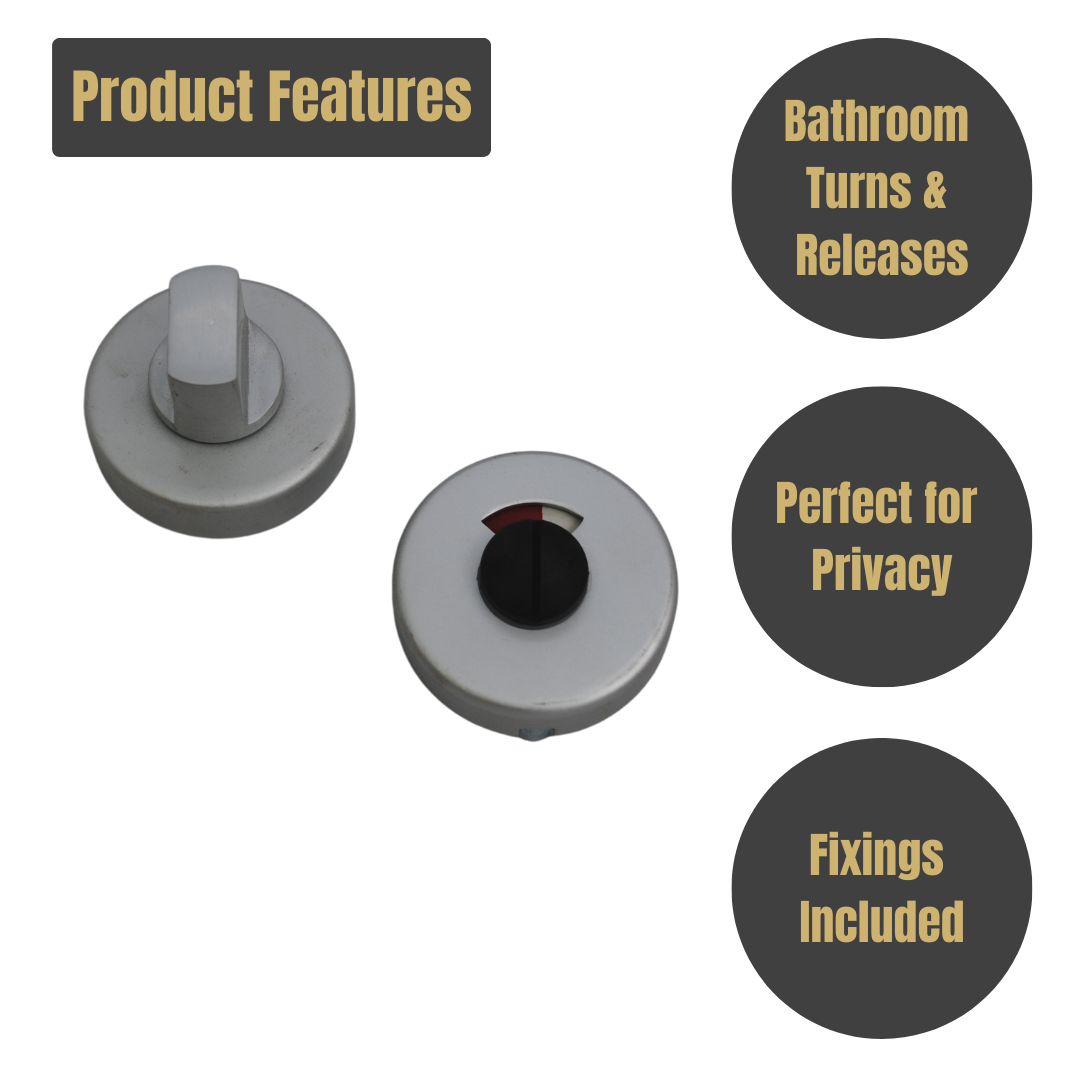 Product Features

Bathroom Turns & Releases

Perfect for Privacy

Fixings Included