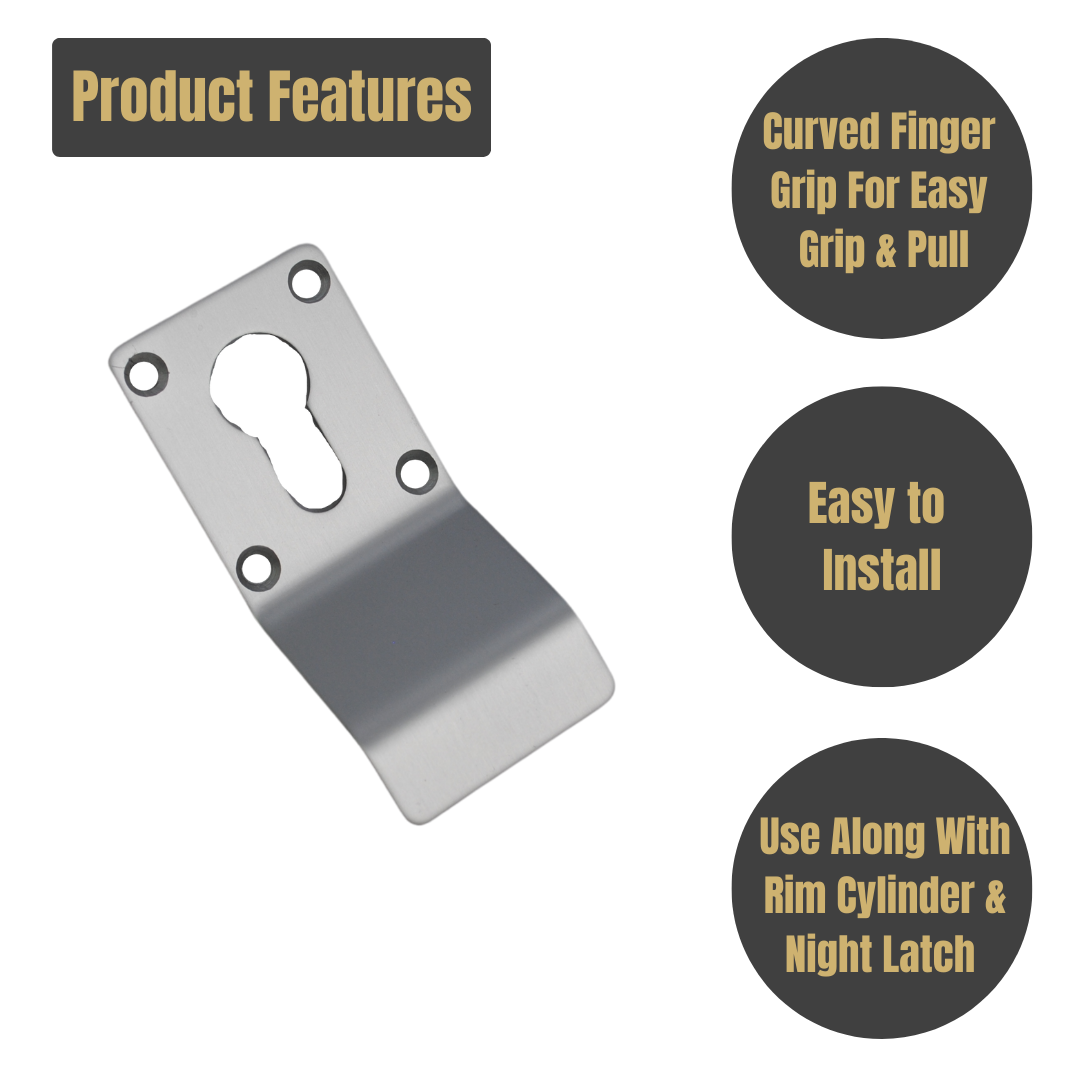 Product Features

Curved Finger Grip For Easy Grip & Pull

Easy to Install

Use Along With Rim Cylinder & Night Latch