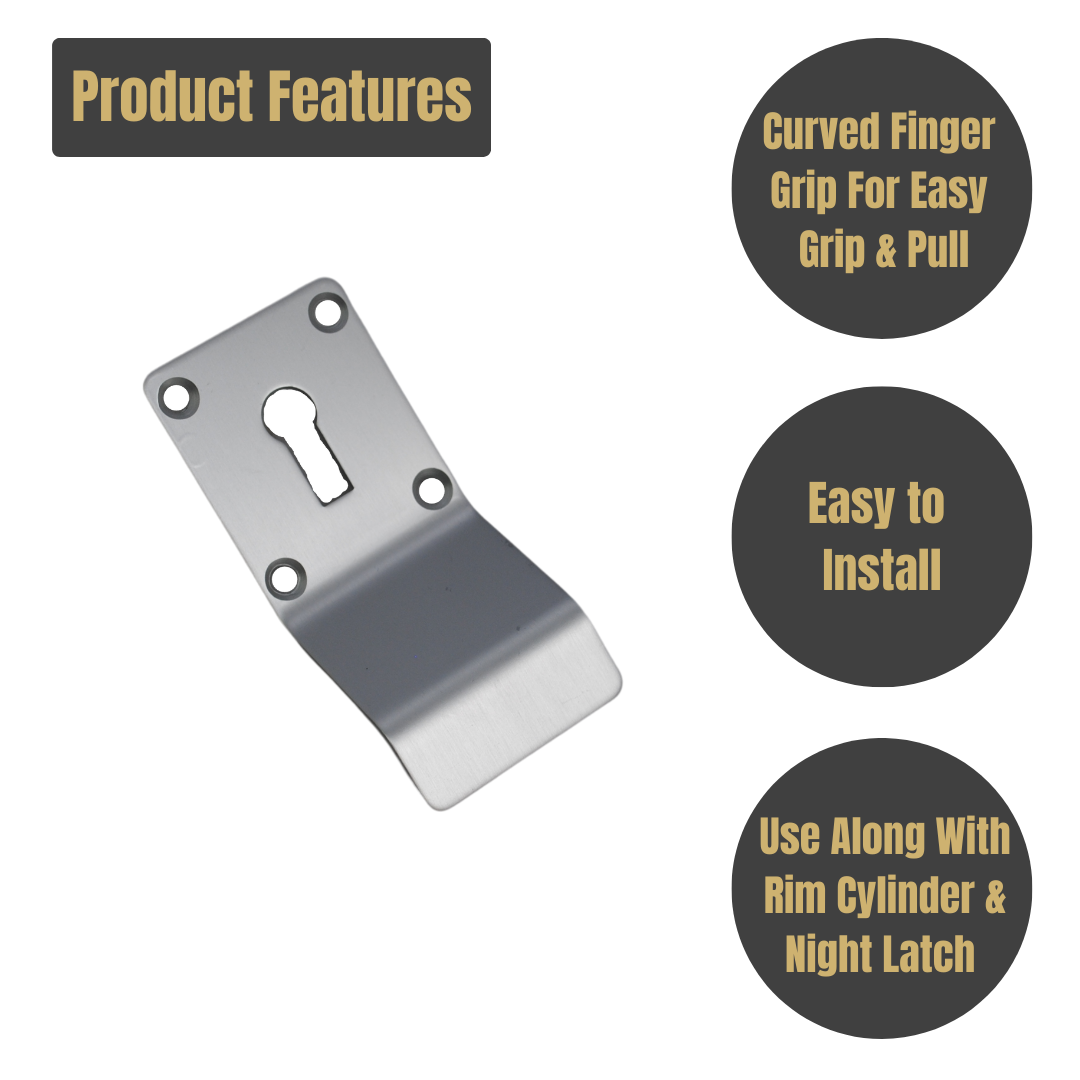 Product Features

Curved Finger Grip For Easy Grip & Pull

Easy to Install

Use Along With Rim Cylinder & Night Latch