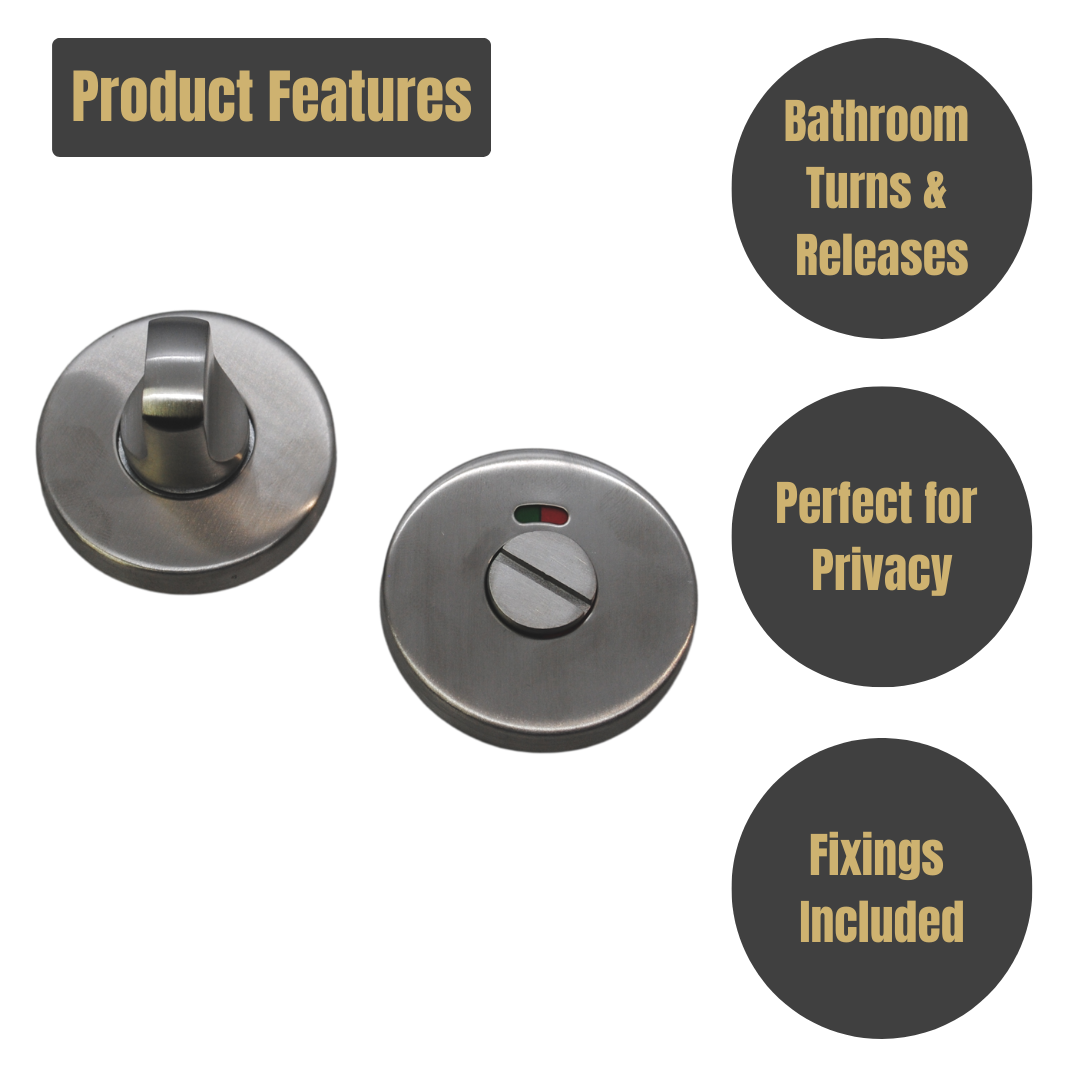 Product Features

Bathroom Turns & Releases

Perfect for Privacy

Fixings Included