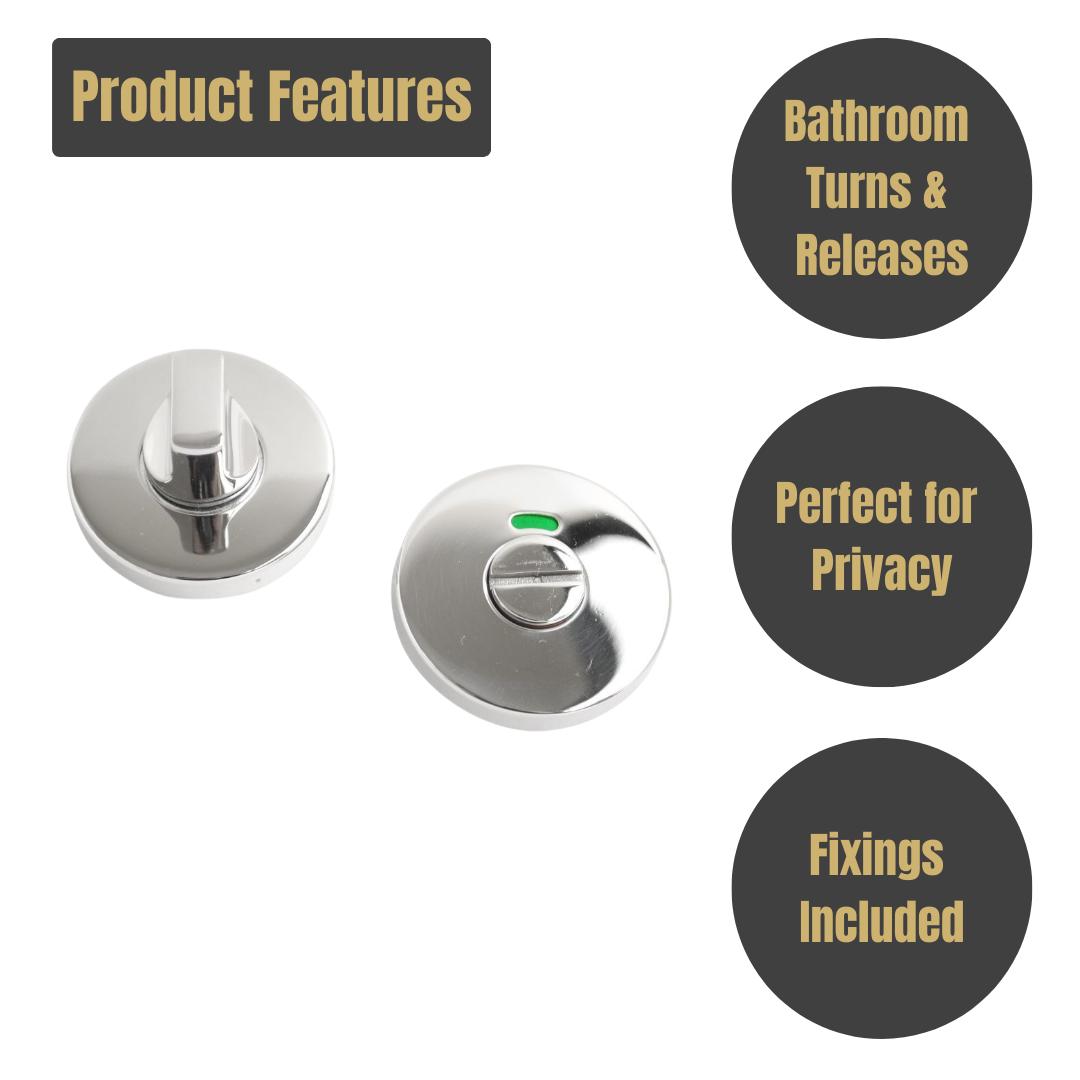 Product Features

Bathroom Turns & Releases

Perfect for Privacy

Fixings Included