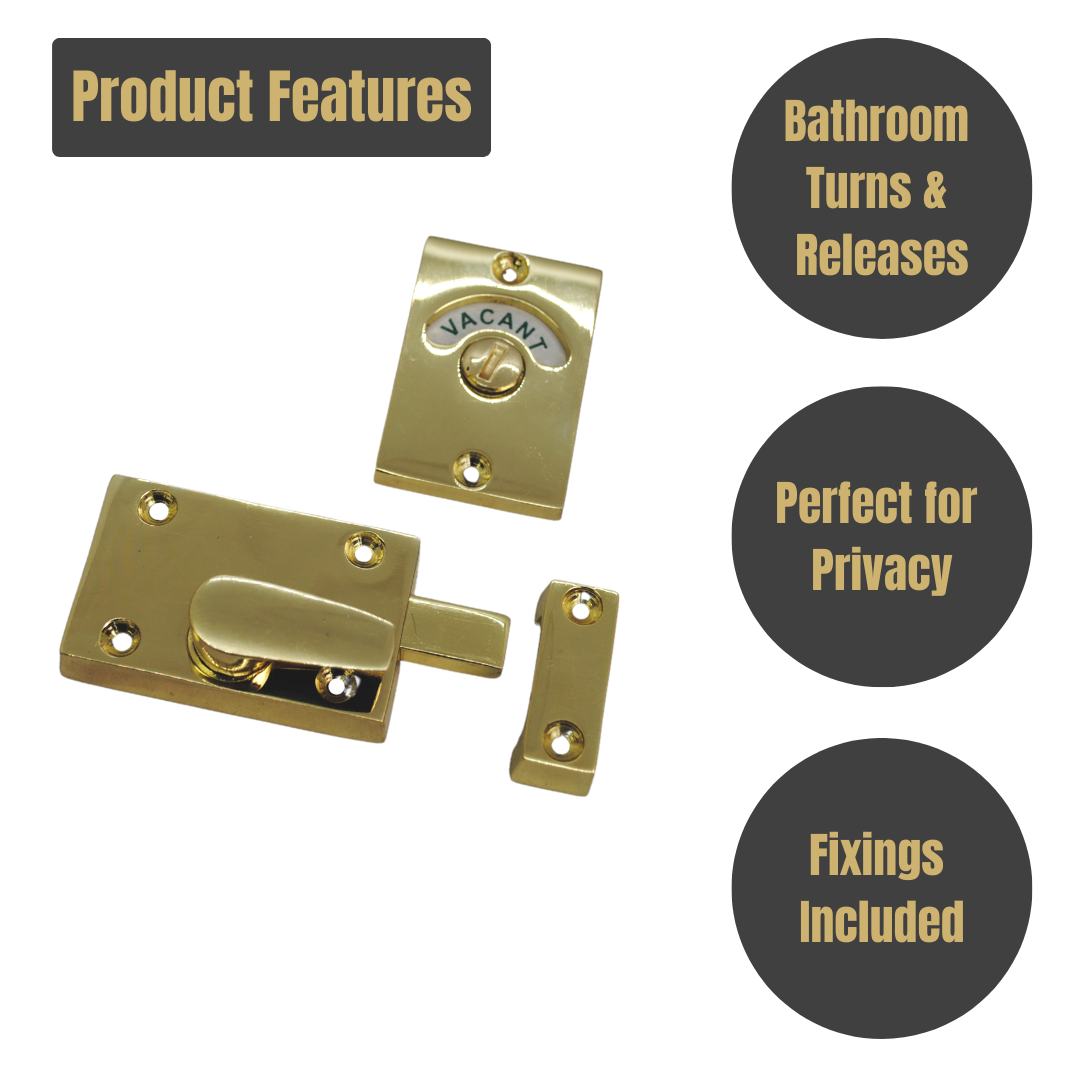 Product Features

VACANT

Bathroom Turns & Releases

Perfect for Privacy

Fixings Included