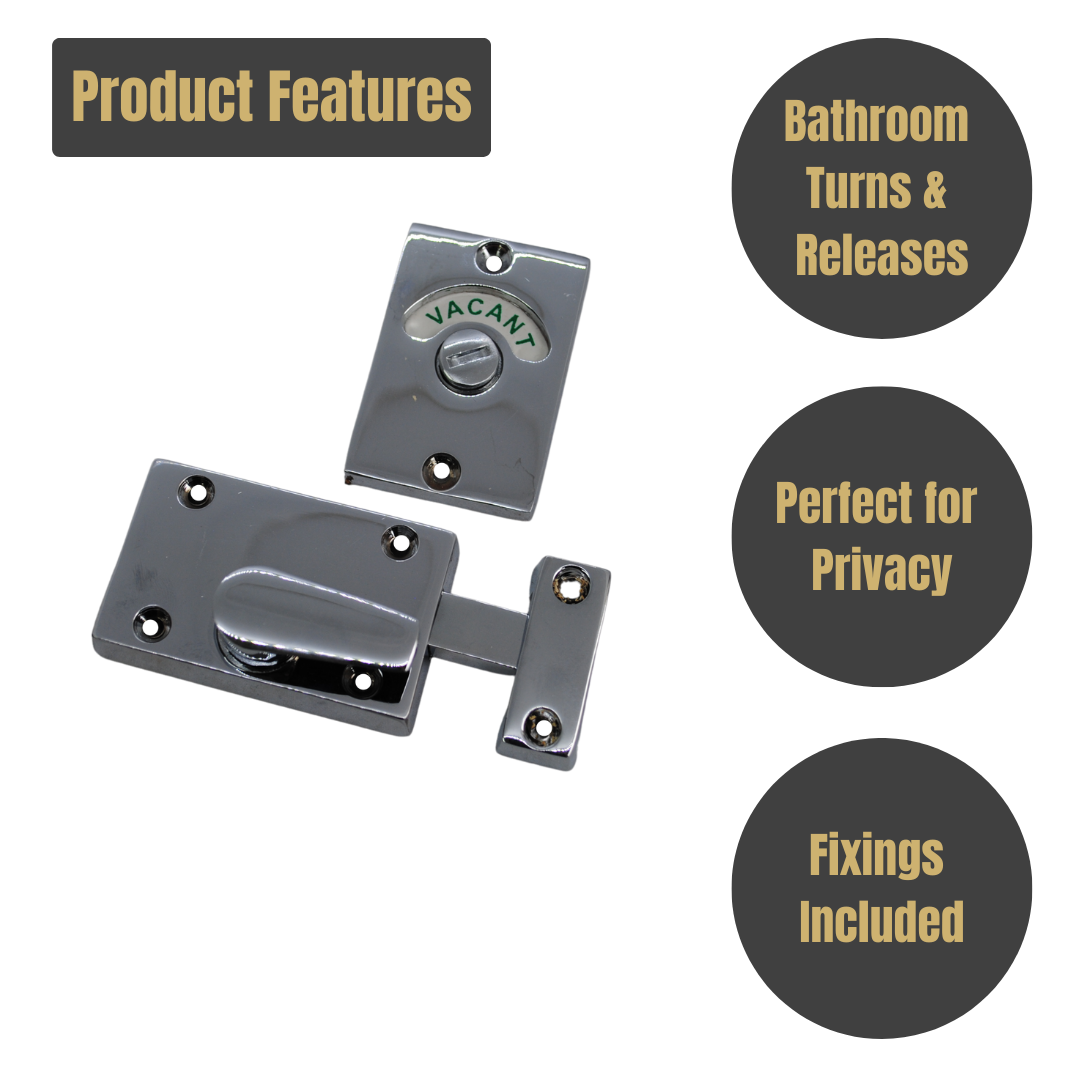 Product Features

VACANT

Bathroom Turns & Releases

Perfect for Privacy

Fixings Included