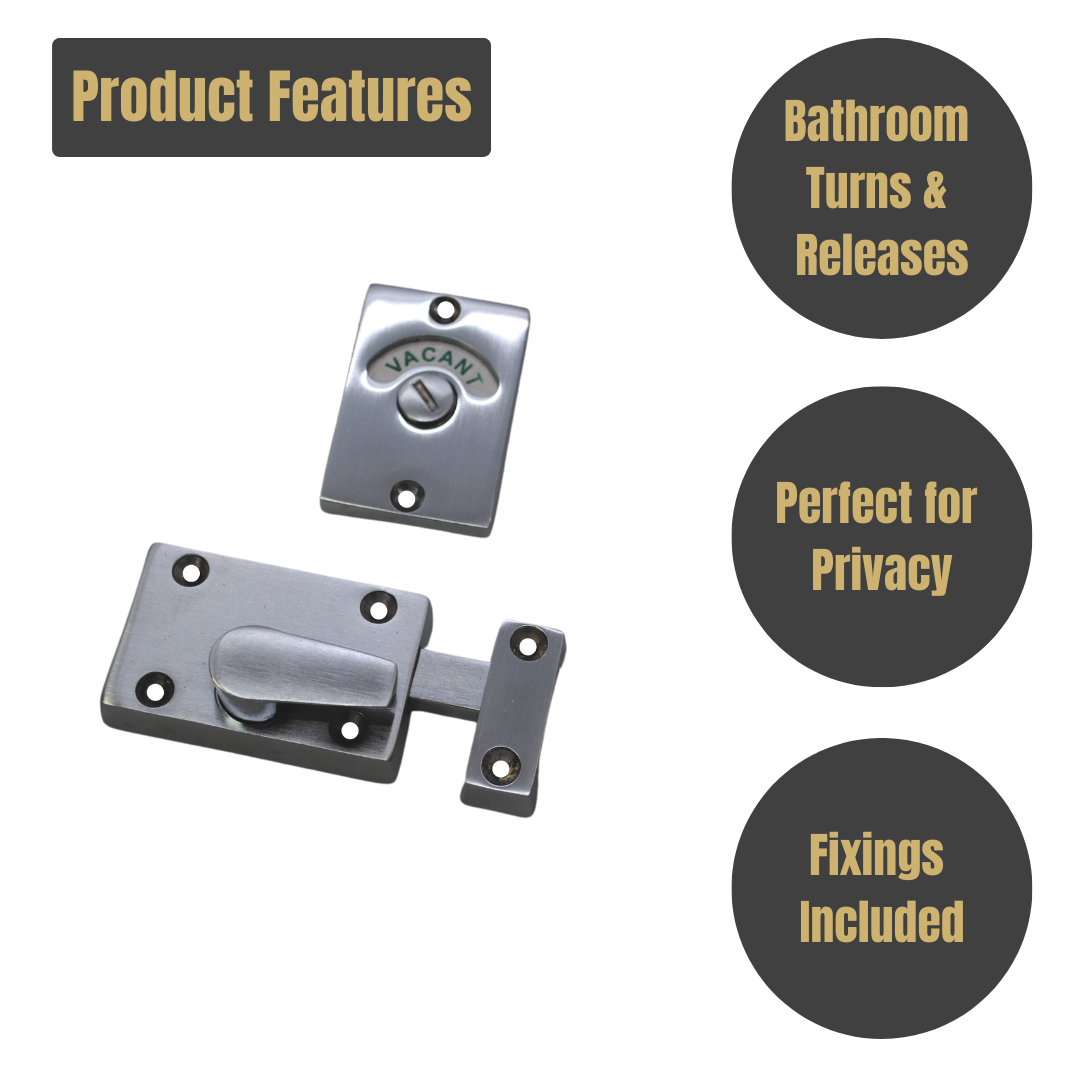 Product Features

VACANT

Bathroom Turns & Releases

Perfect for Privacy

Fixings Included