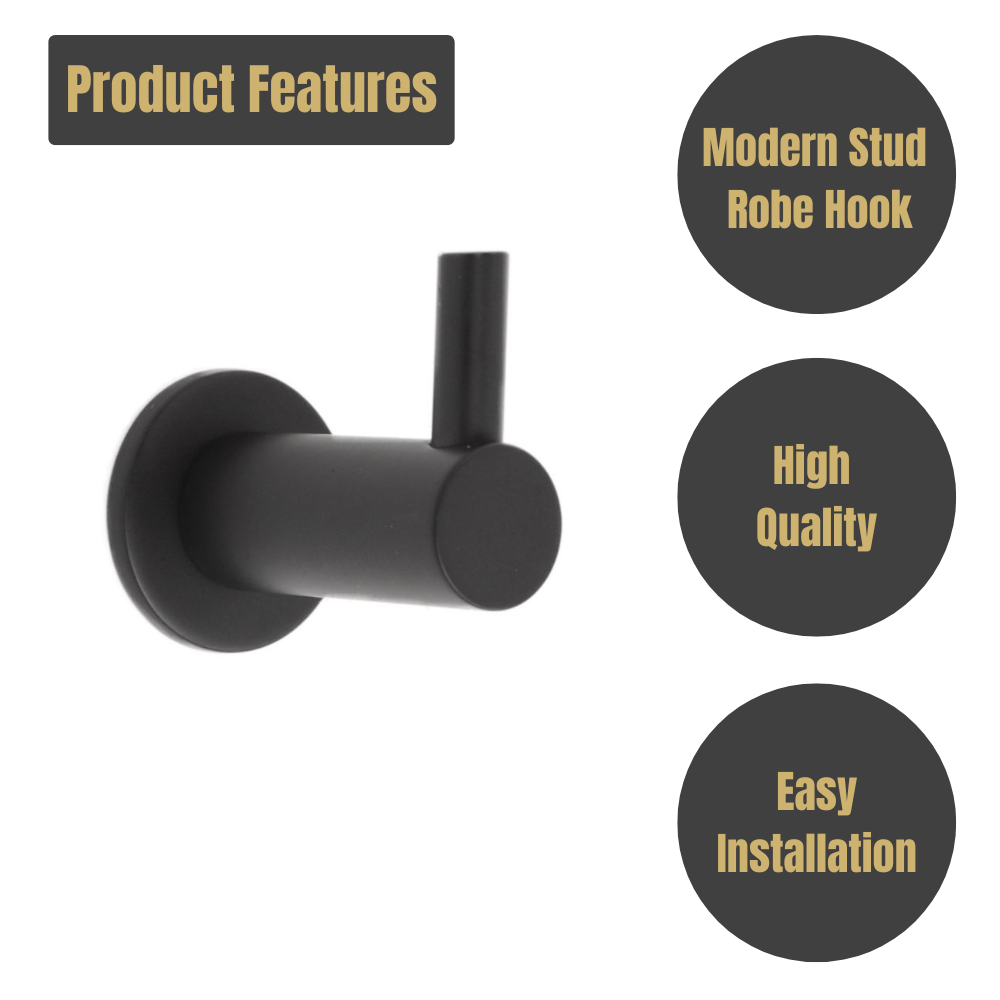 Product Features

Modern Stud Robe Hook

High Quality

Easy Installation