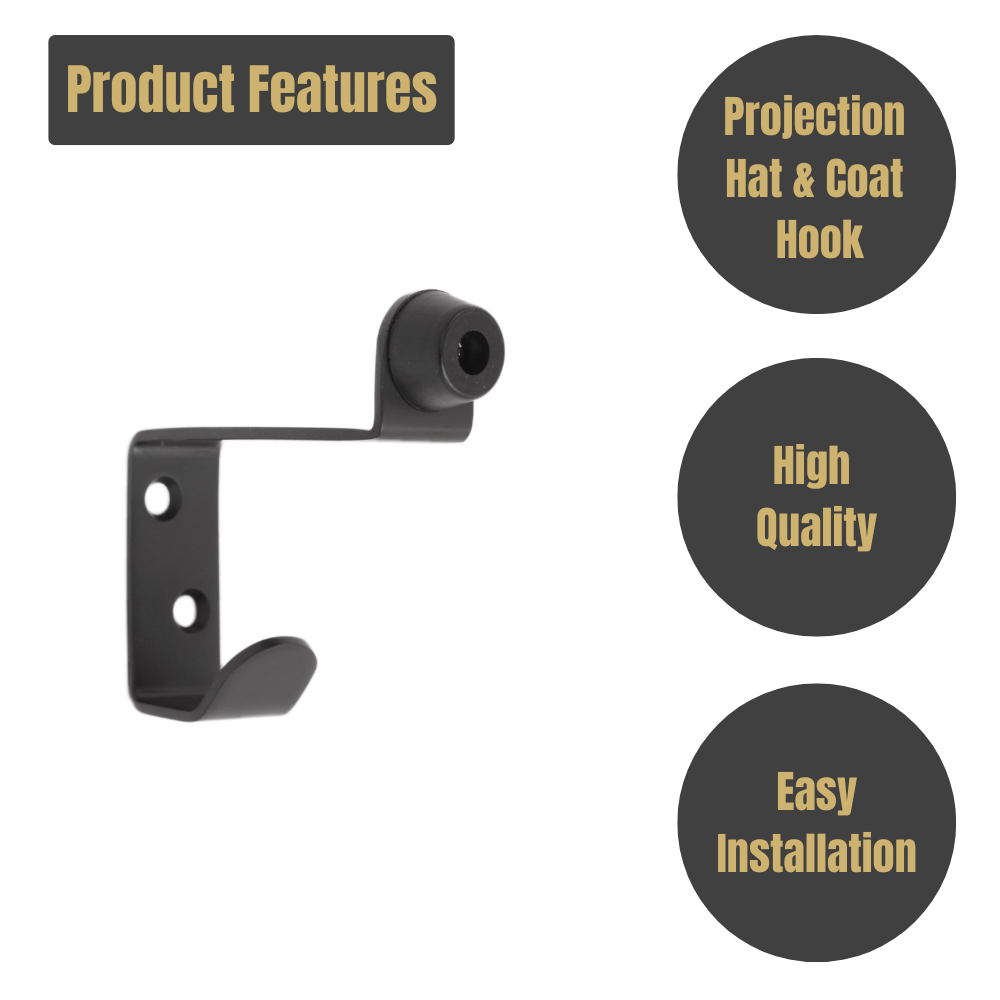 Product Features

Projection Hat & Coat Hook

High Quality

Easy Installation