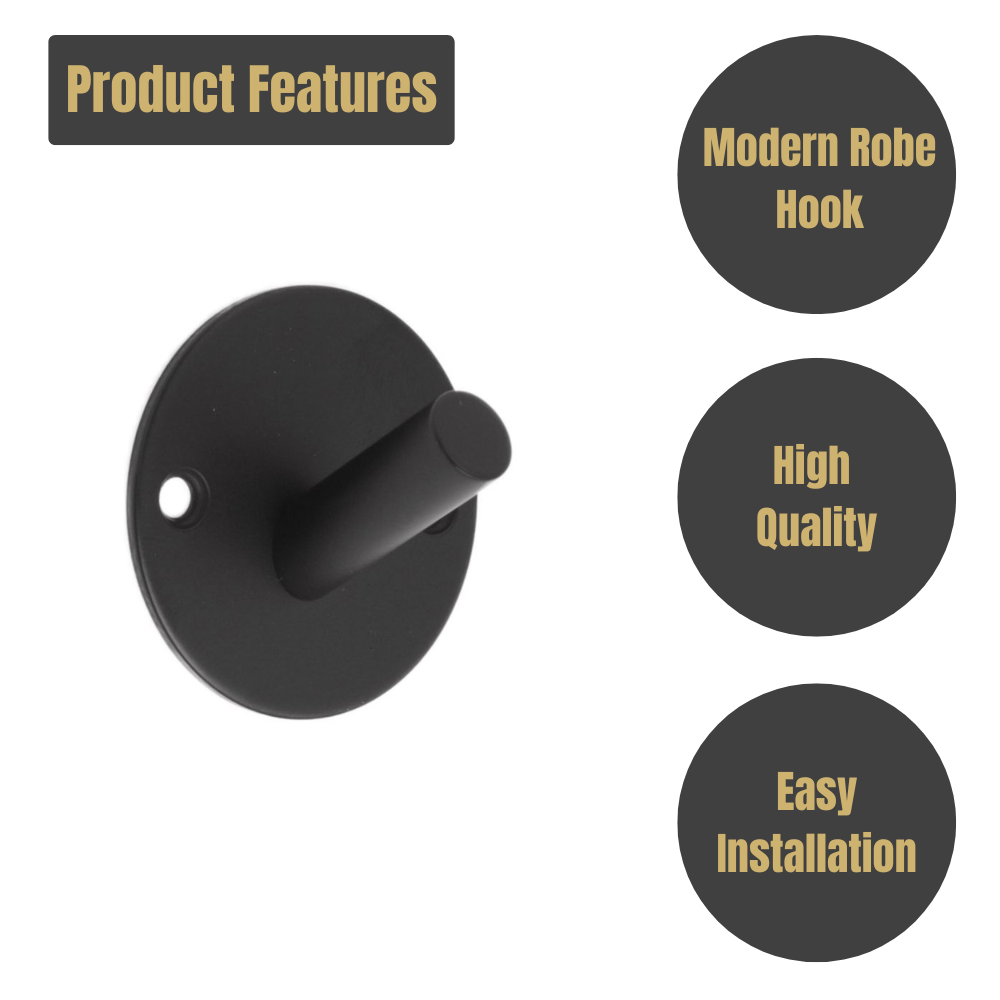 Product Features

Modern Robe Hook

High Quality

Easy Installation