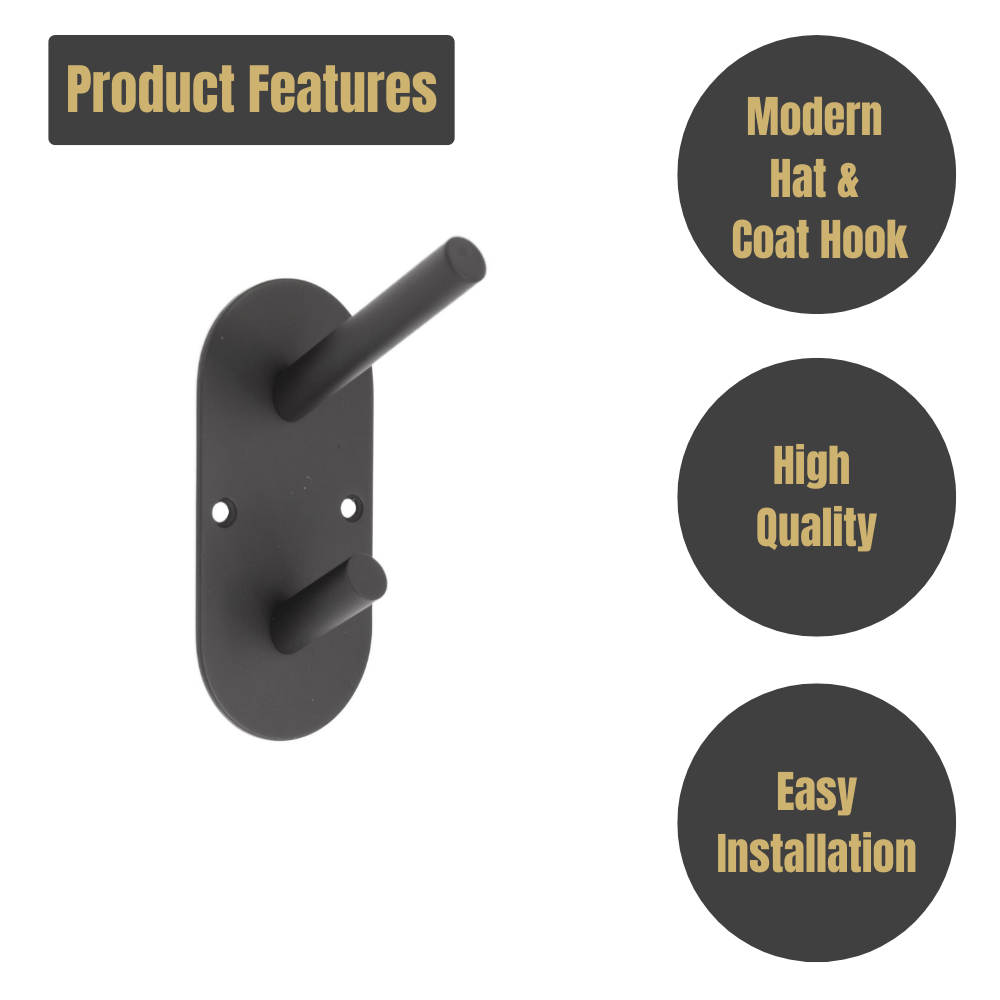 Product Features

Modern Hat & Coat Hook

High Quality

Easy Installation