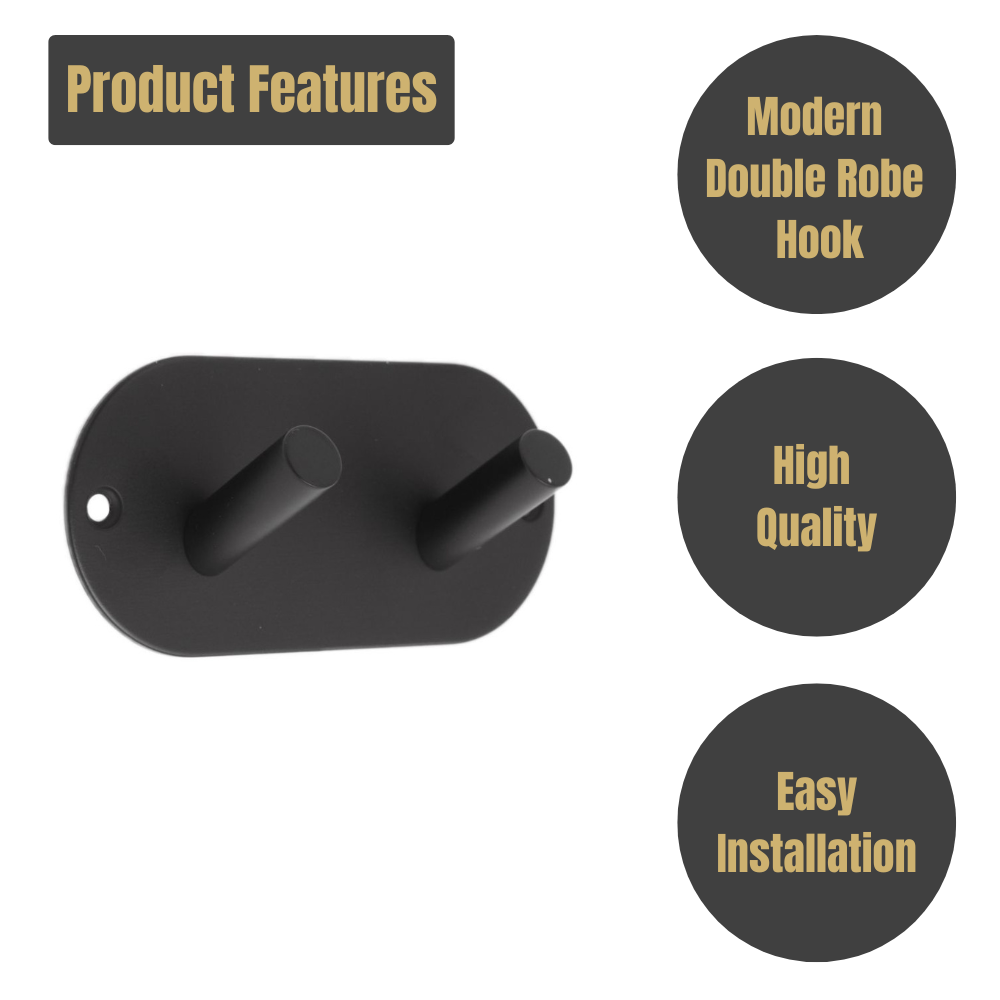 Product Features

Modern Double Robe Hook

High Quality

Easy Installation