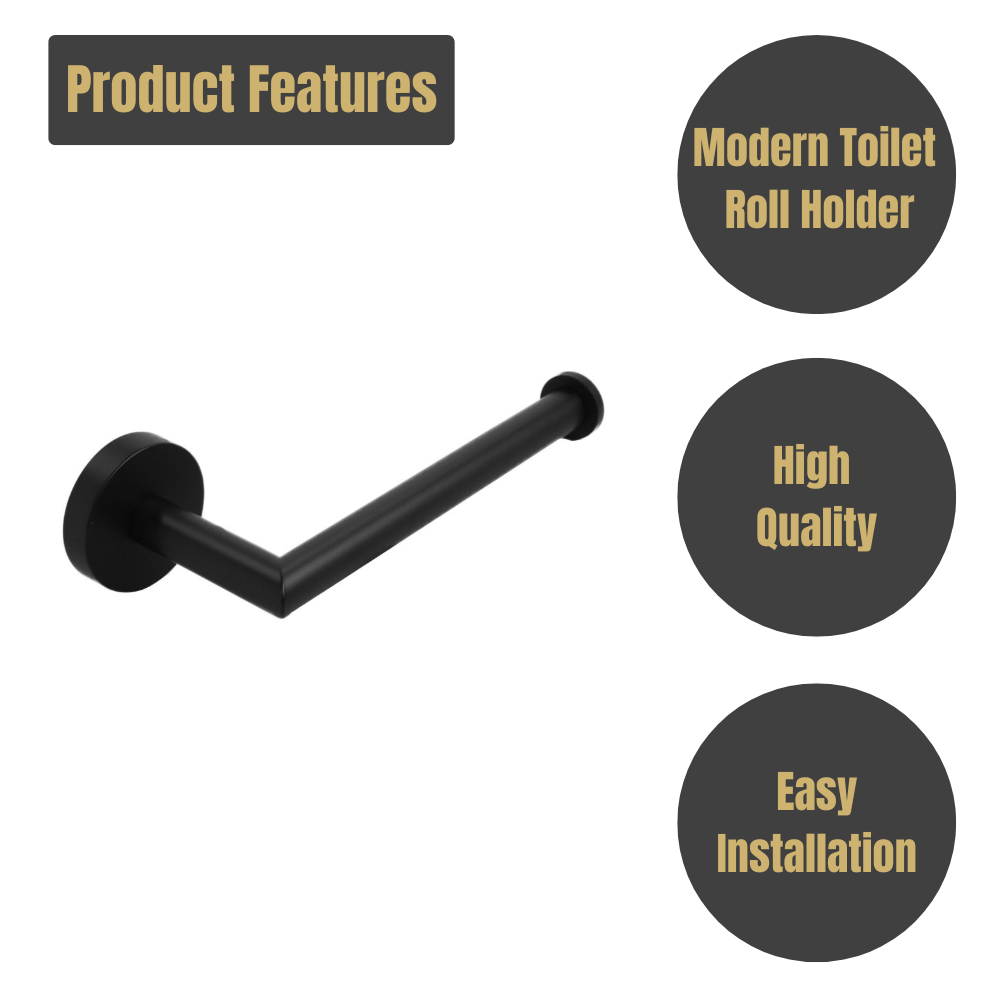 Product Features

Modern Toilet Roll Holder

High Quality

Easy Installation