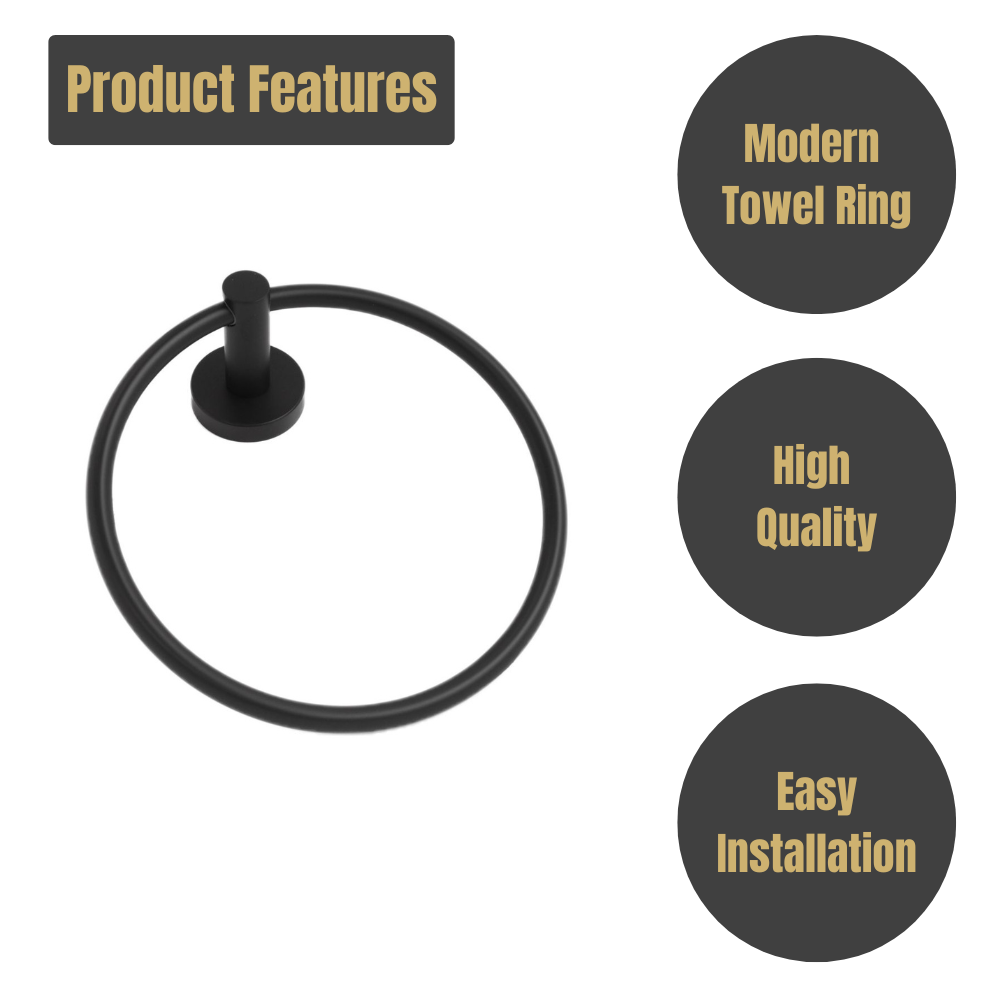 Product Features

Modern Towel Ring

High Quality

Easy Installation