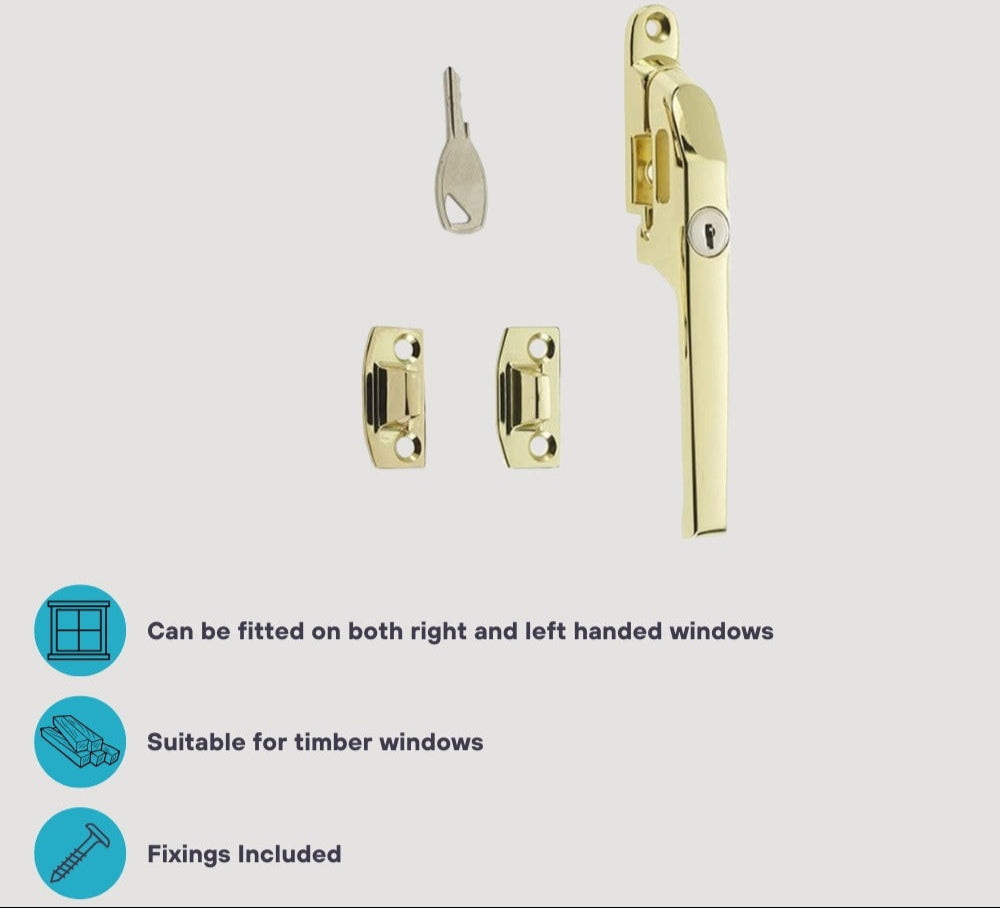 Can be fitted on both right and left handed windows

Suitable for timber windows

Fixings Included