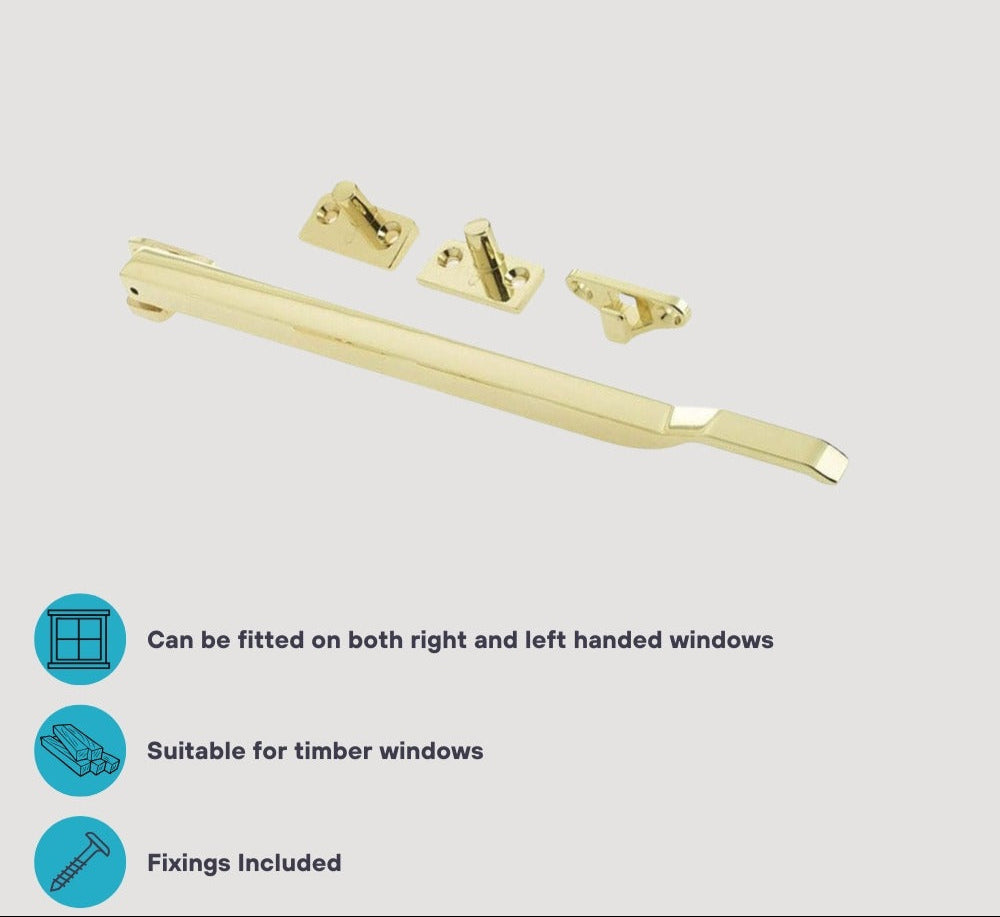 Can be fitted on both right and left handed windows

Suitable for timber windows

Fixings Included