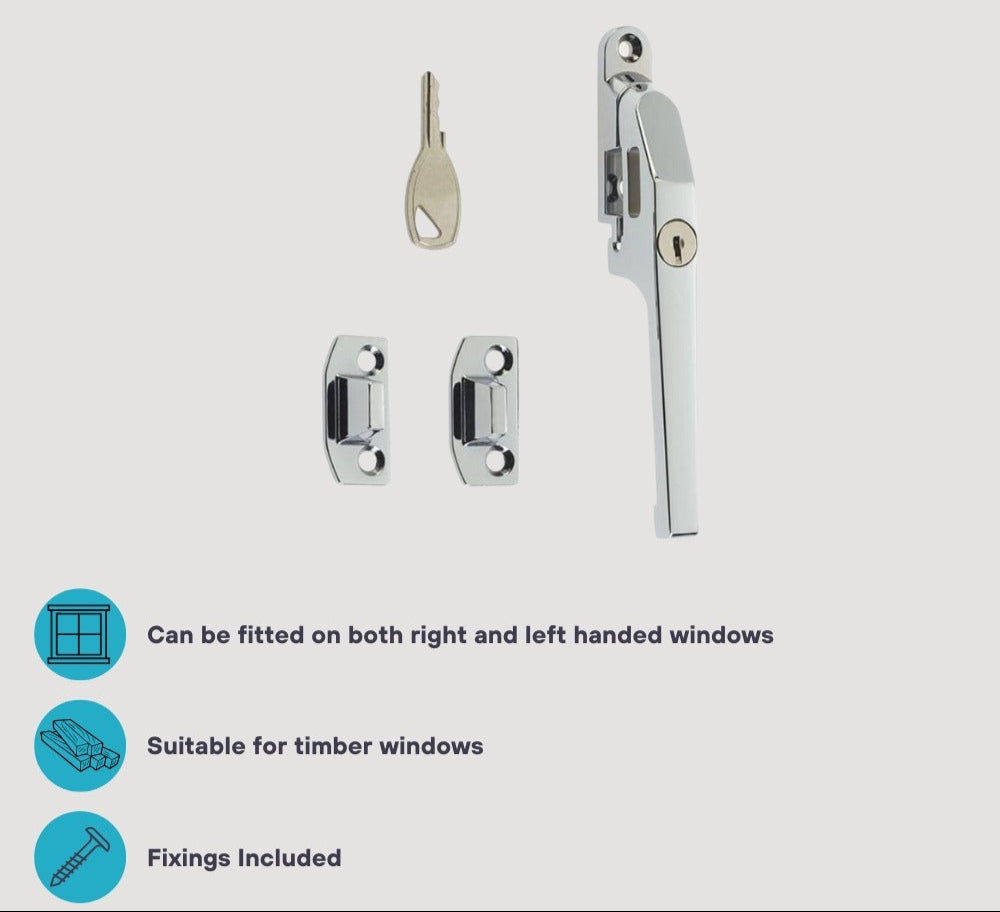 Can be fitted on both right and left handed windows

Suitable for timber windows

Fixings Included