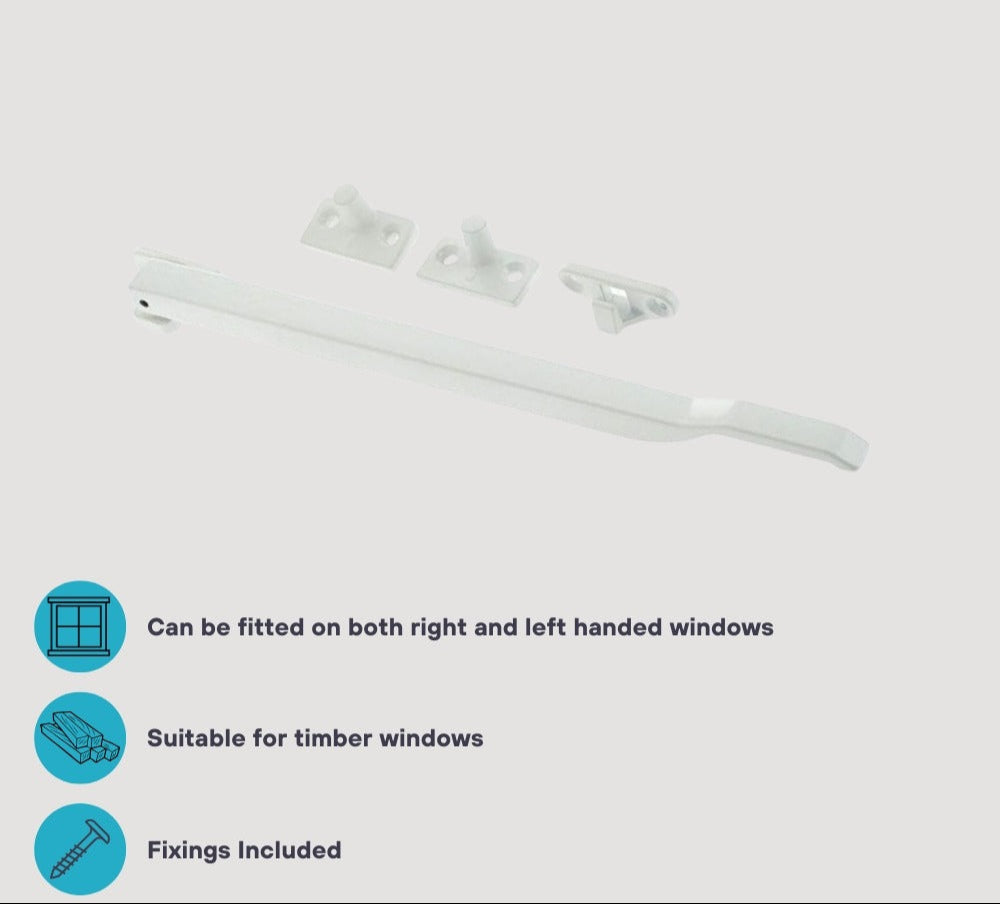 Can be fitted on both right and left handed windows

Suitable for timber windows

Fixings Included