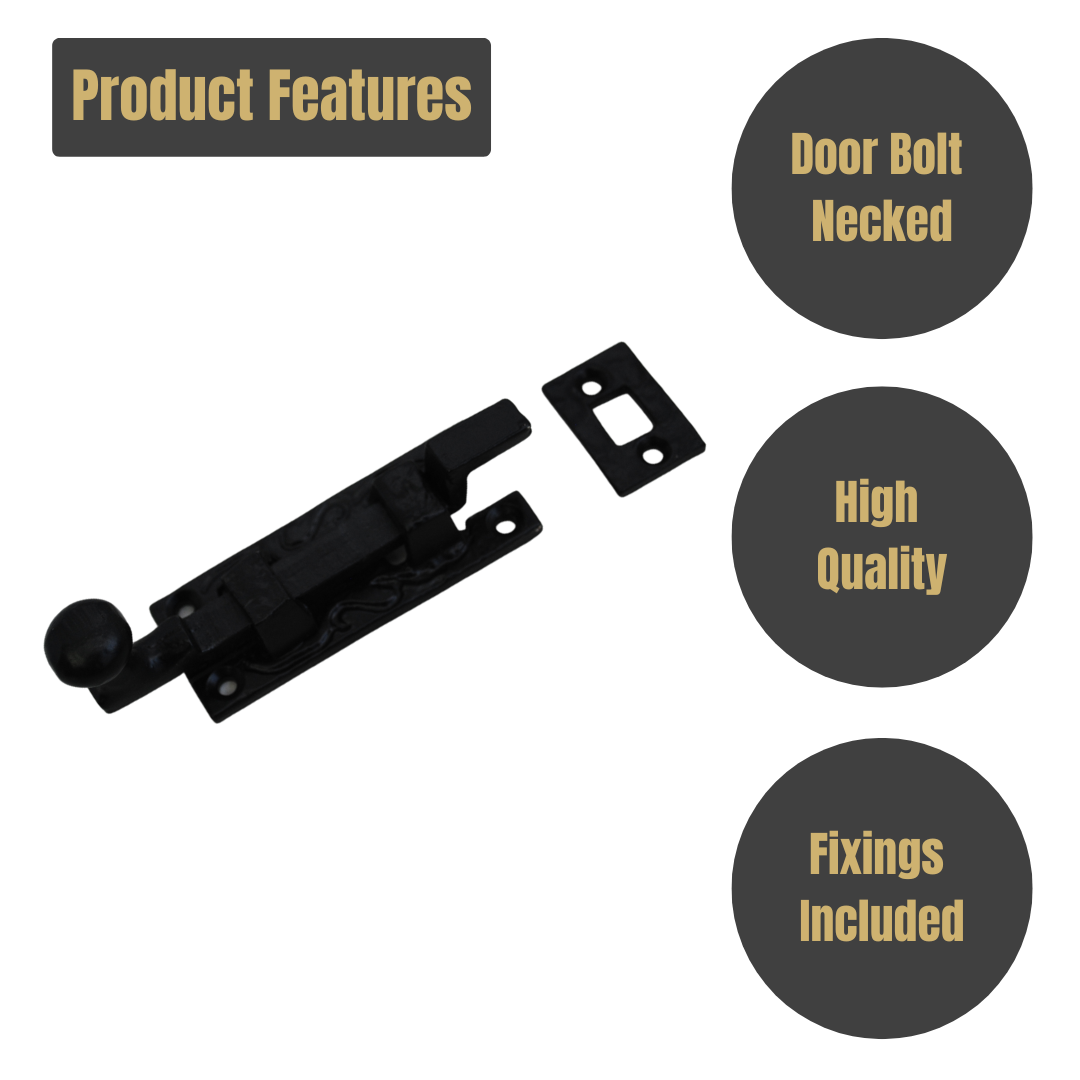 Product Features

Door Bolt
Necked

High
Quality

Fixings
Included