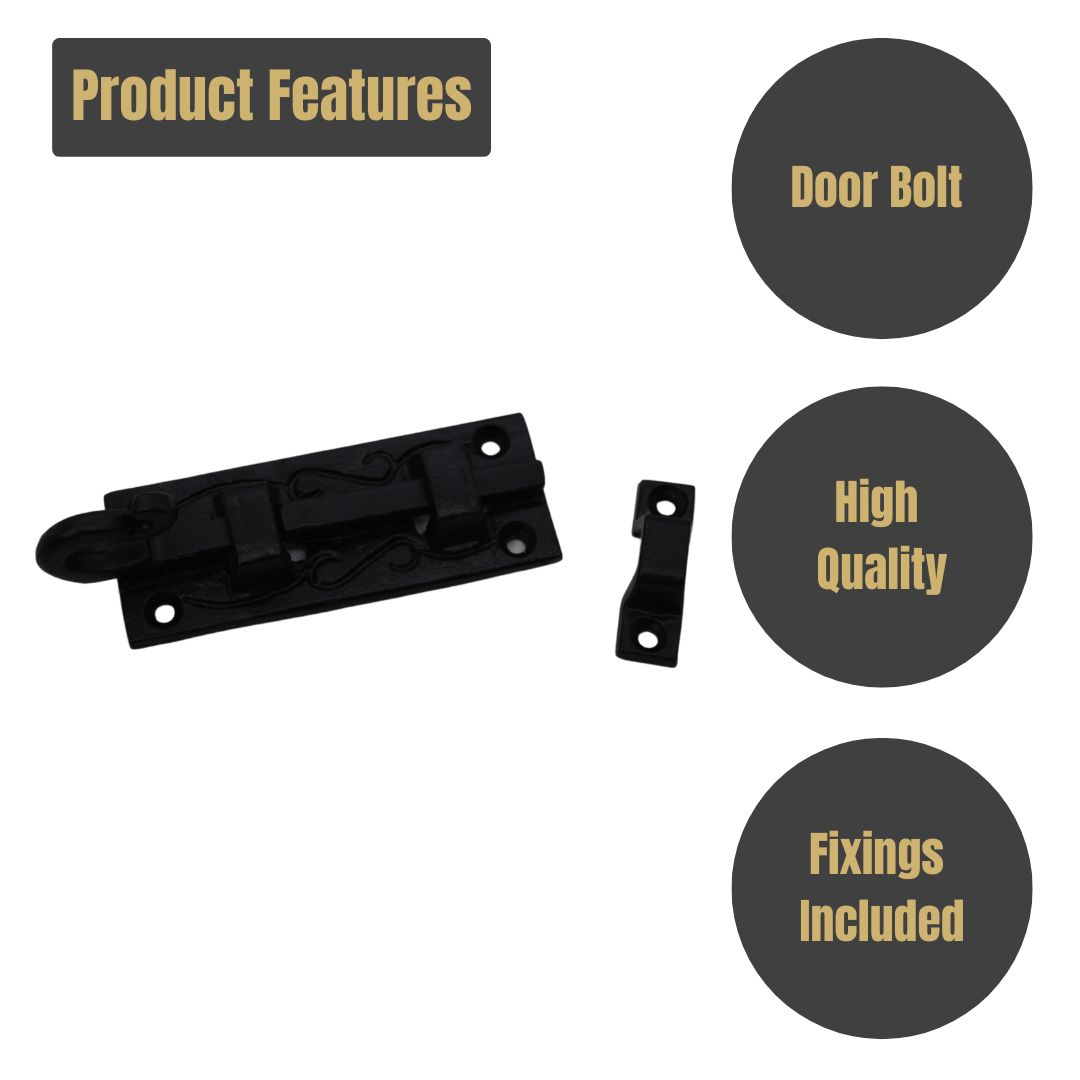 Product Features

Door Bolt

High Quality

Fixings Included