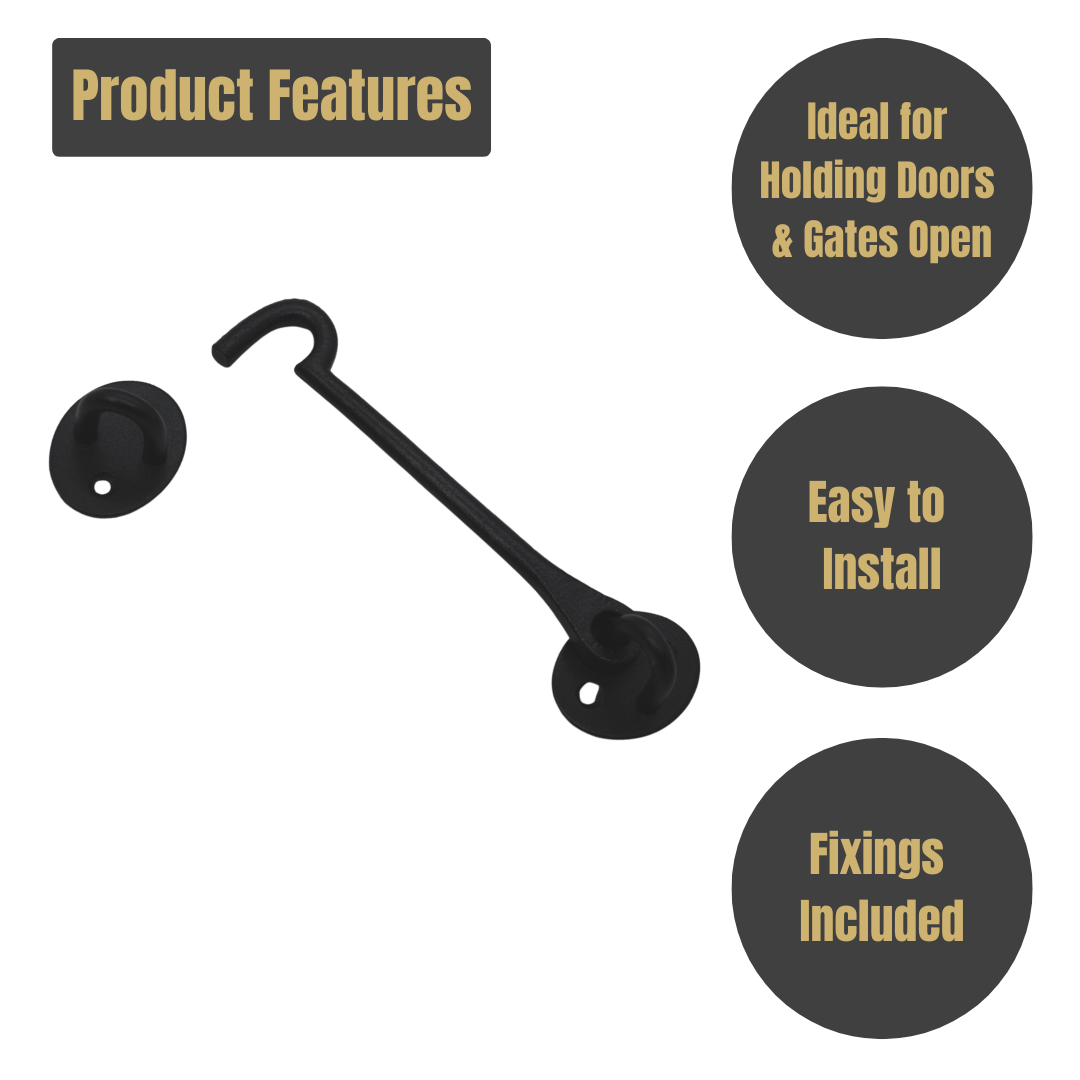 Product Features

Ideal for Holding Doors & Gates Open

Easy to Install

Fixings Included