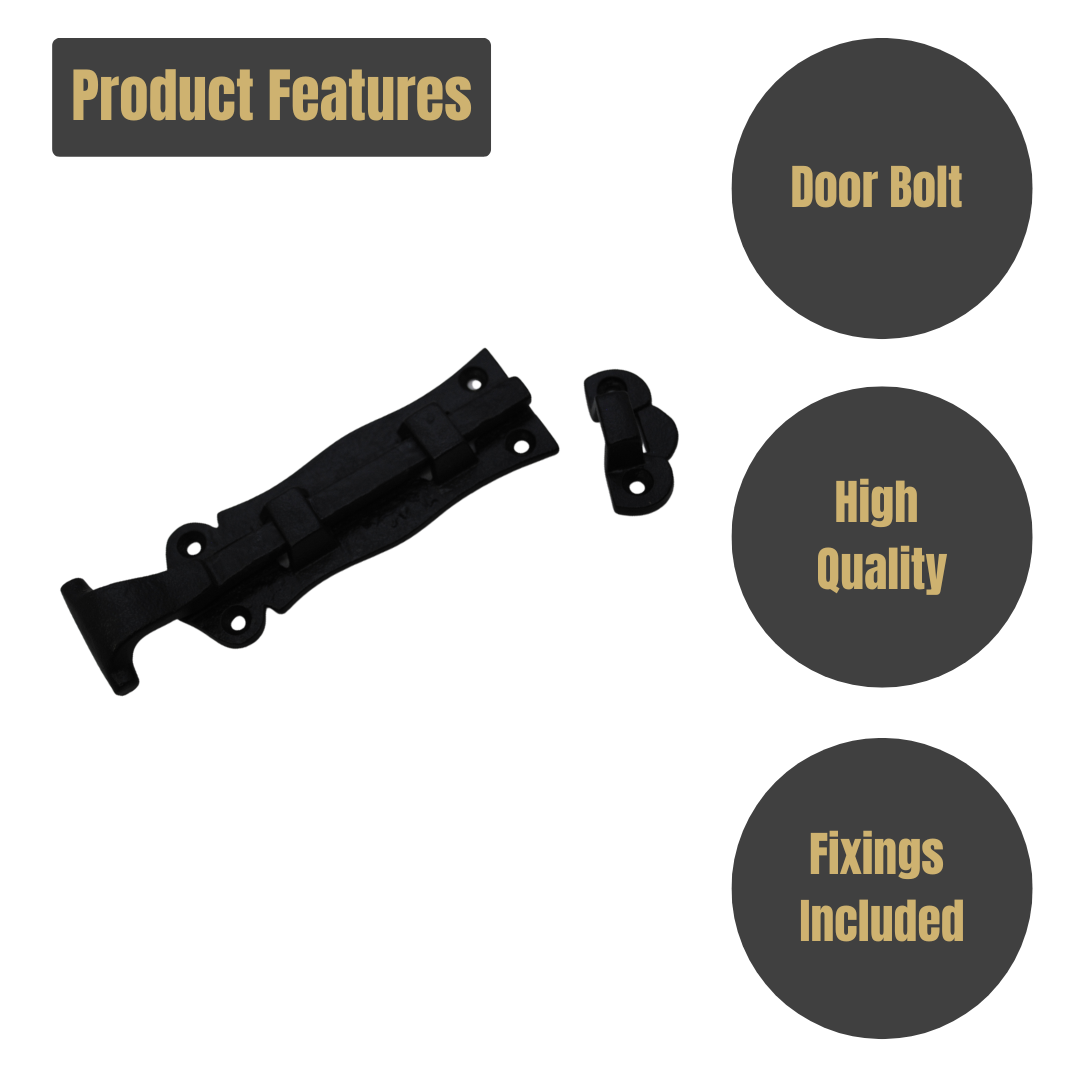 Product Features

Door Bolt

High Quality

Fixings Included