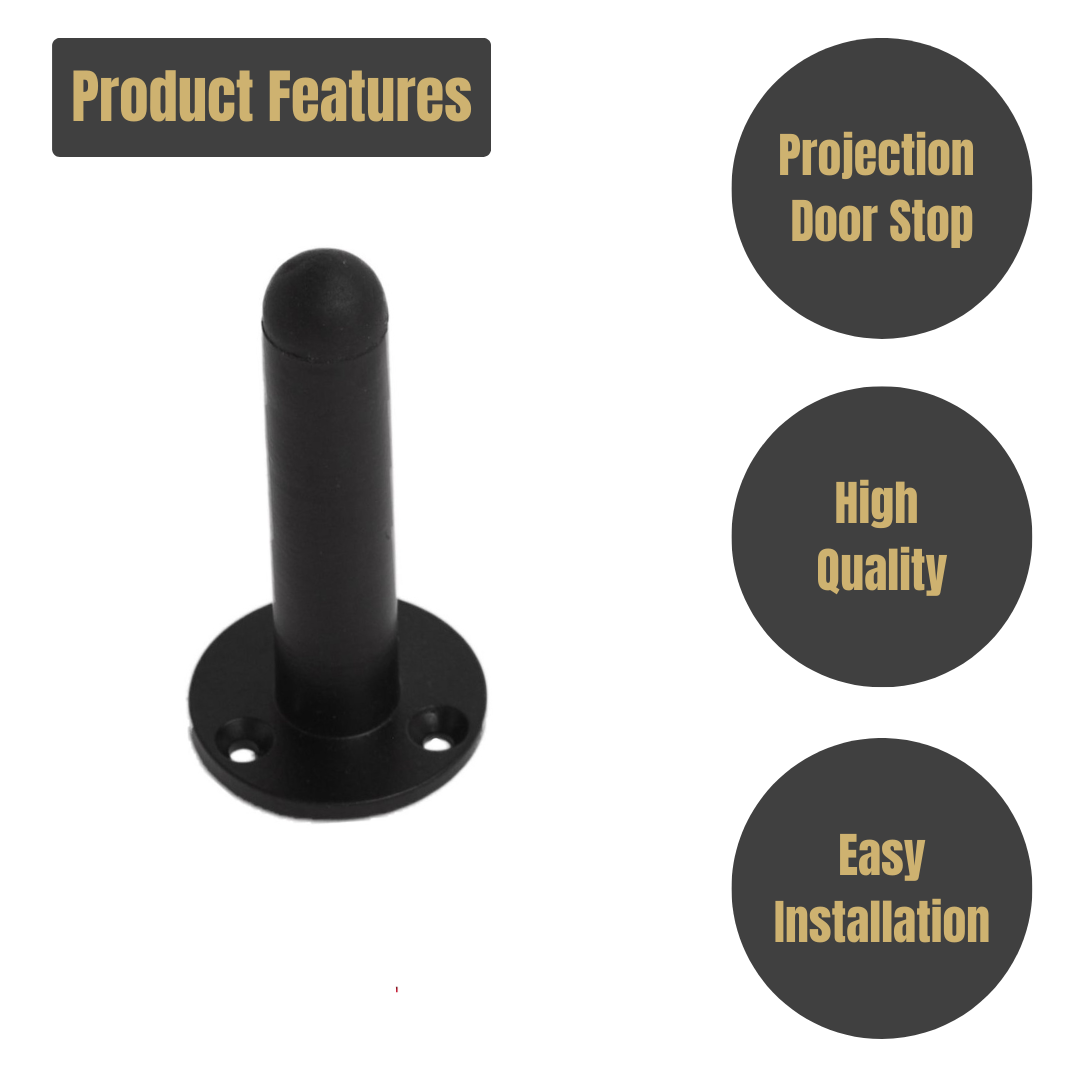 Product Features

Projection Door Stop

High Quality

Easy Installation