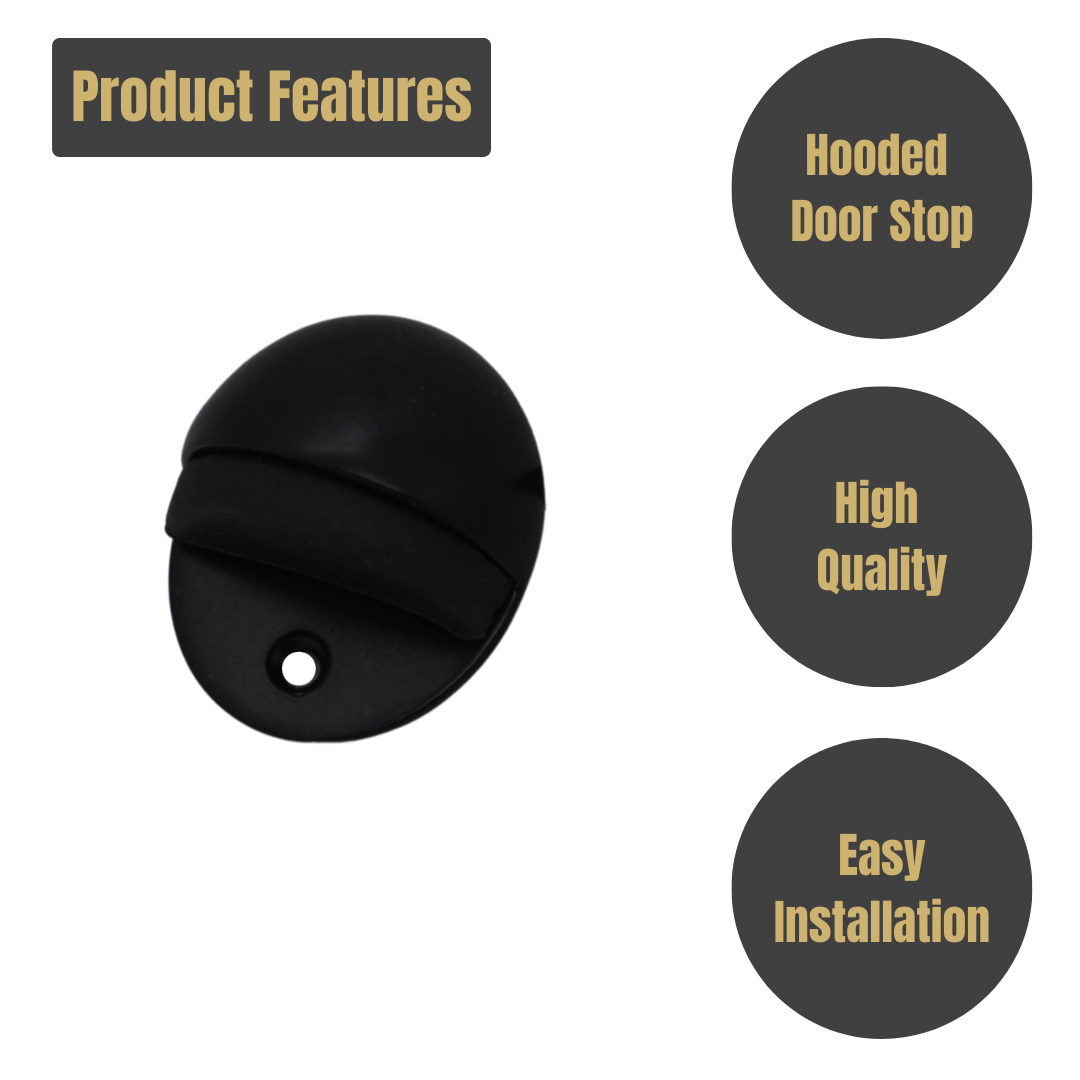 Product Features

Hooded
Door Stop

High
Quality

Easy
Installation