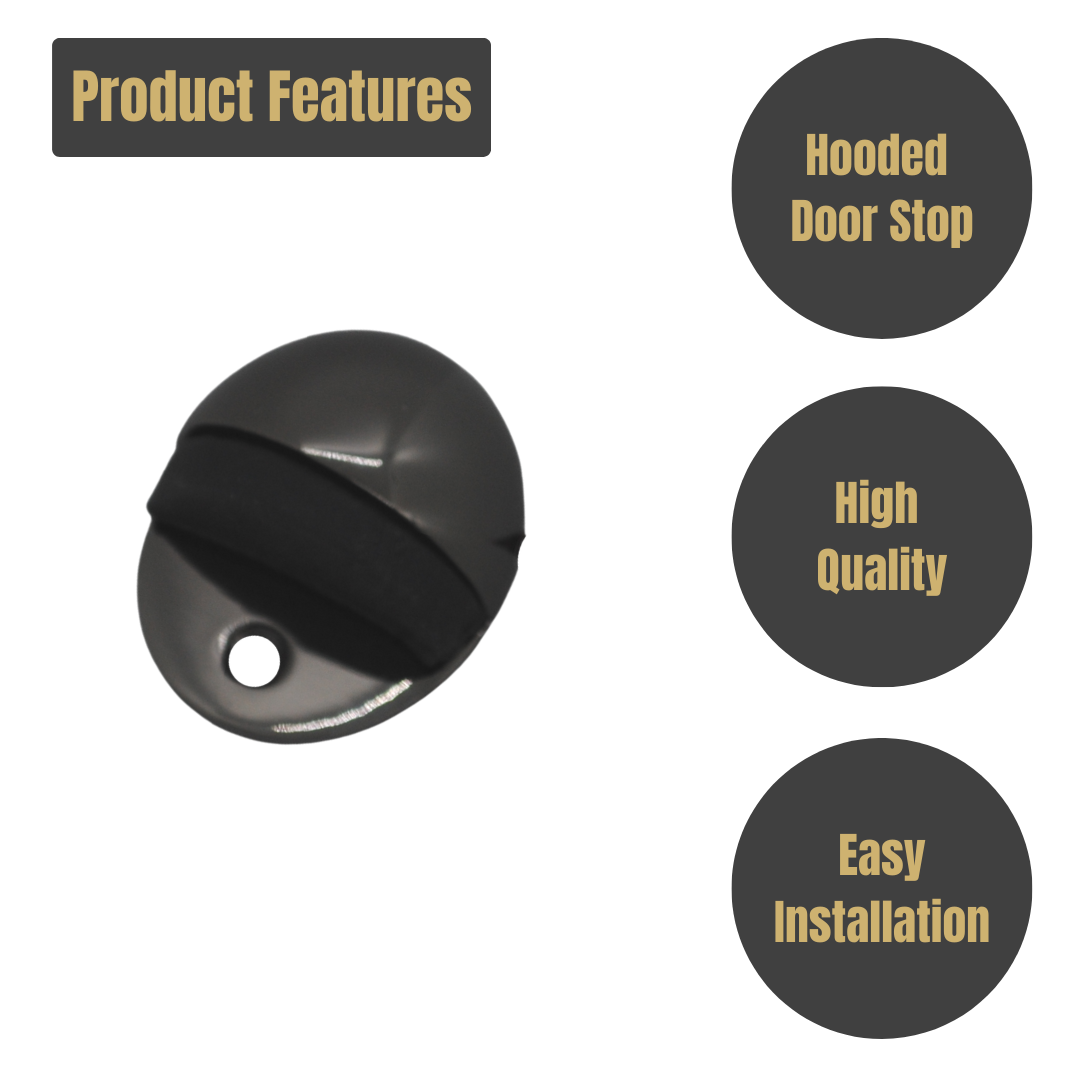 Product Features

Hooded Door Stop

High Quality

Easy Installation