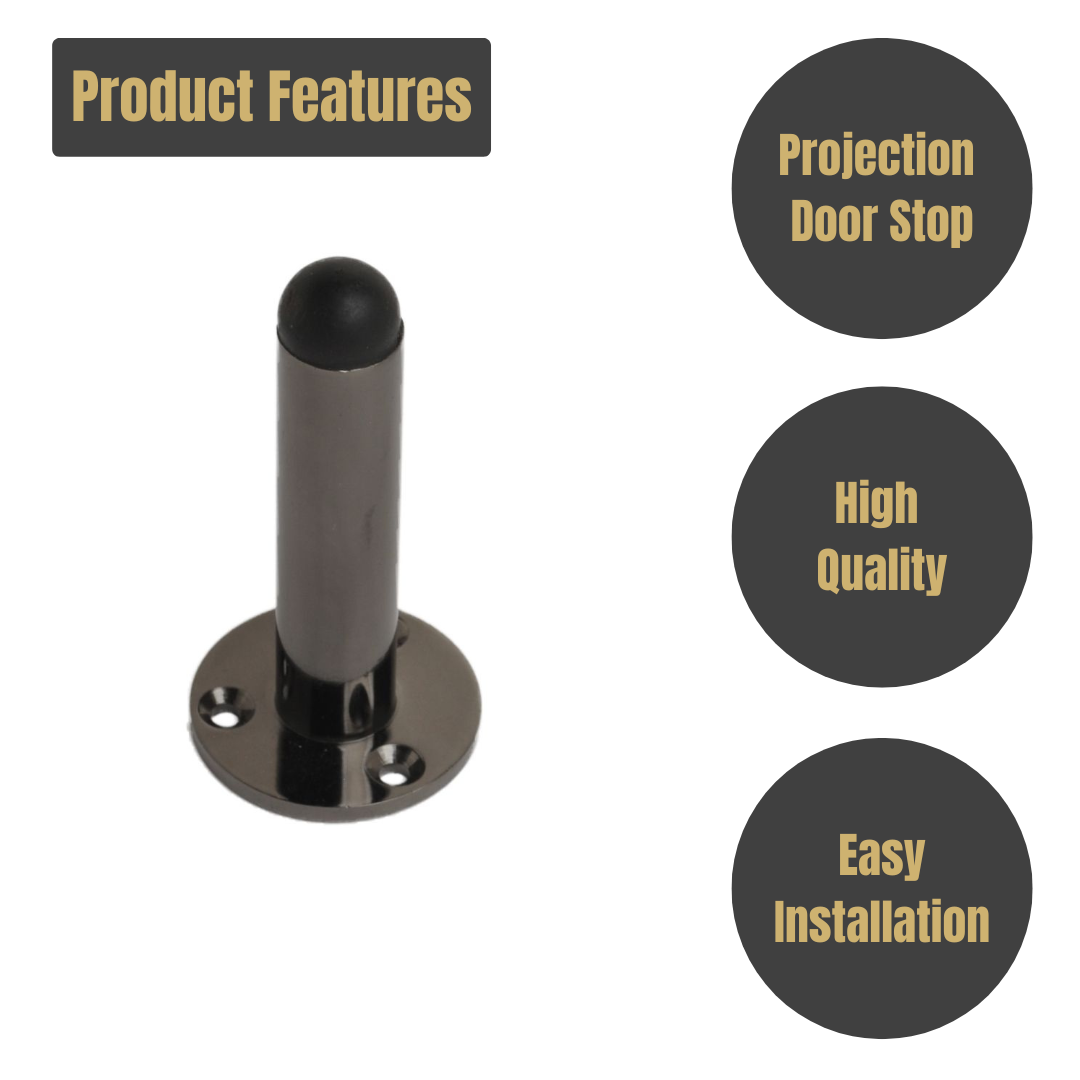 Product Features

Projection Door Stop

High Quality

Easy Installation