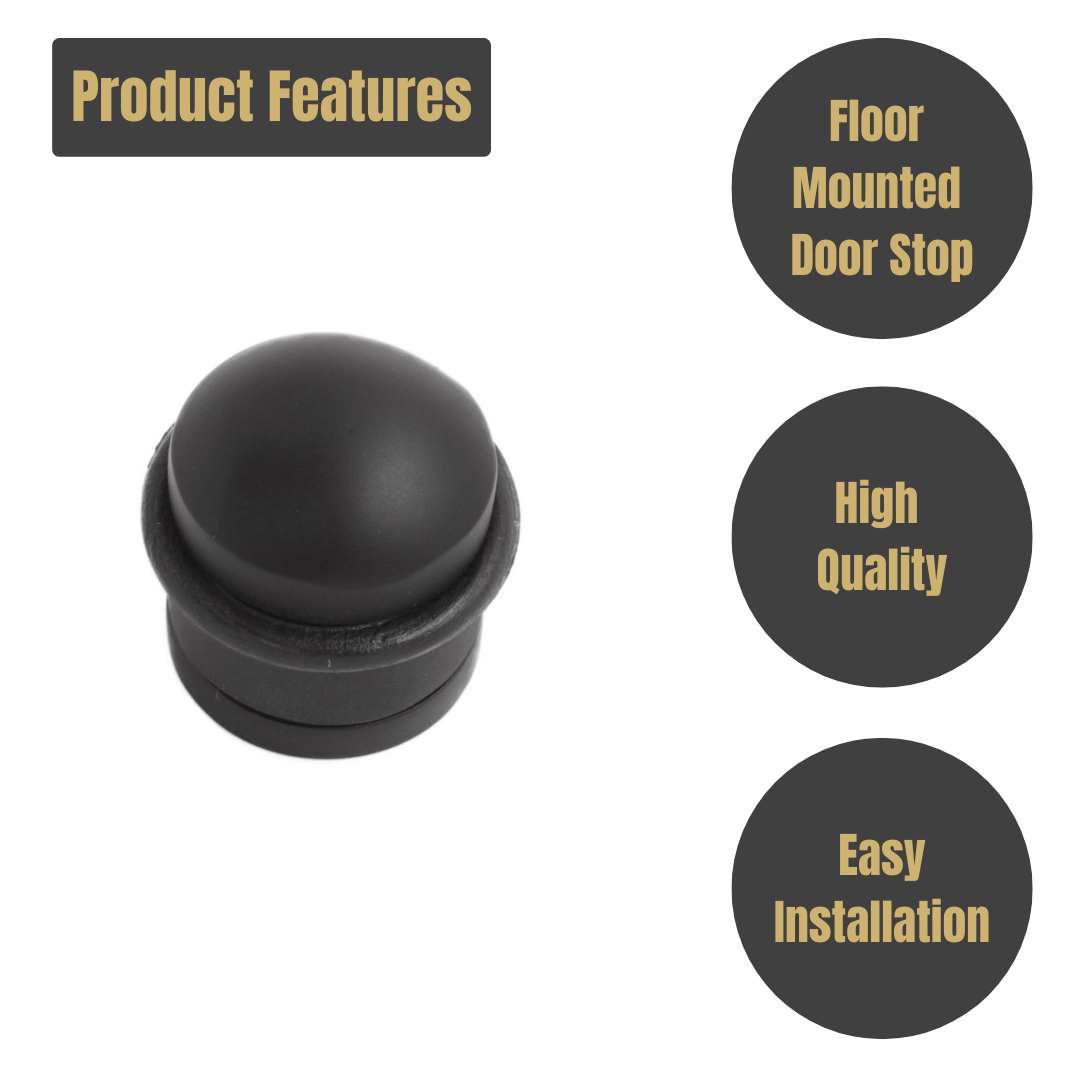 Product Features

Floor Mounted Door Stop

High Quality

Easy Installation