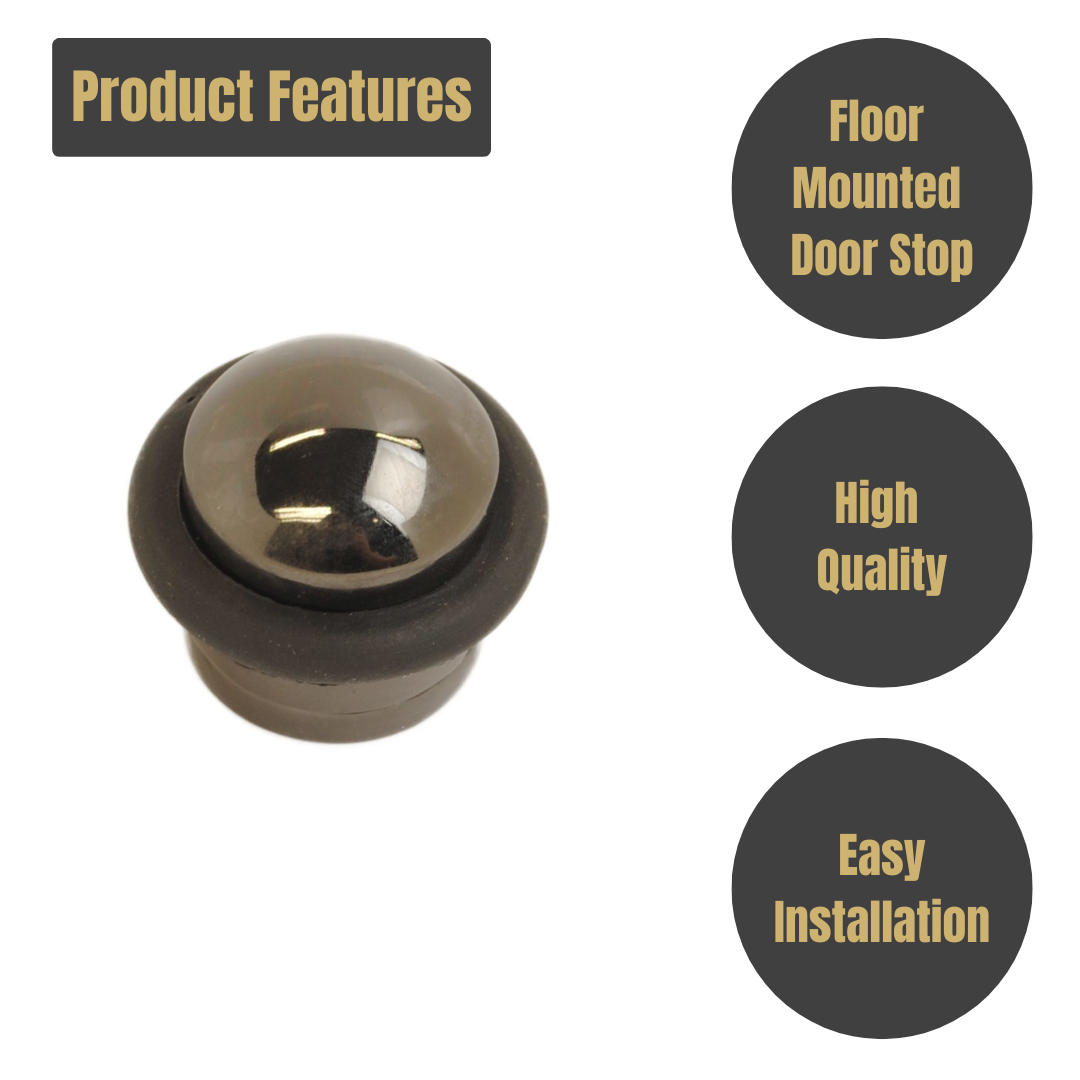 Product Features

Floor Mounted Door Stop

High Quality

Easy Installation