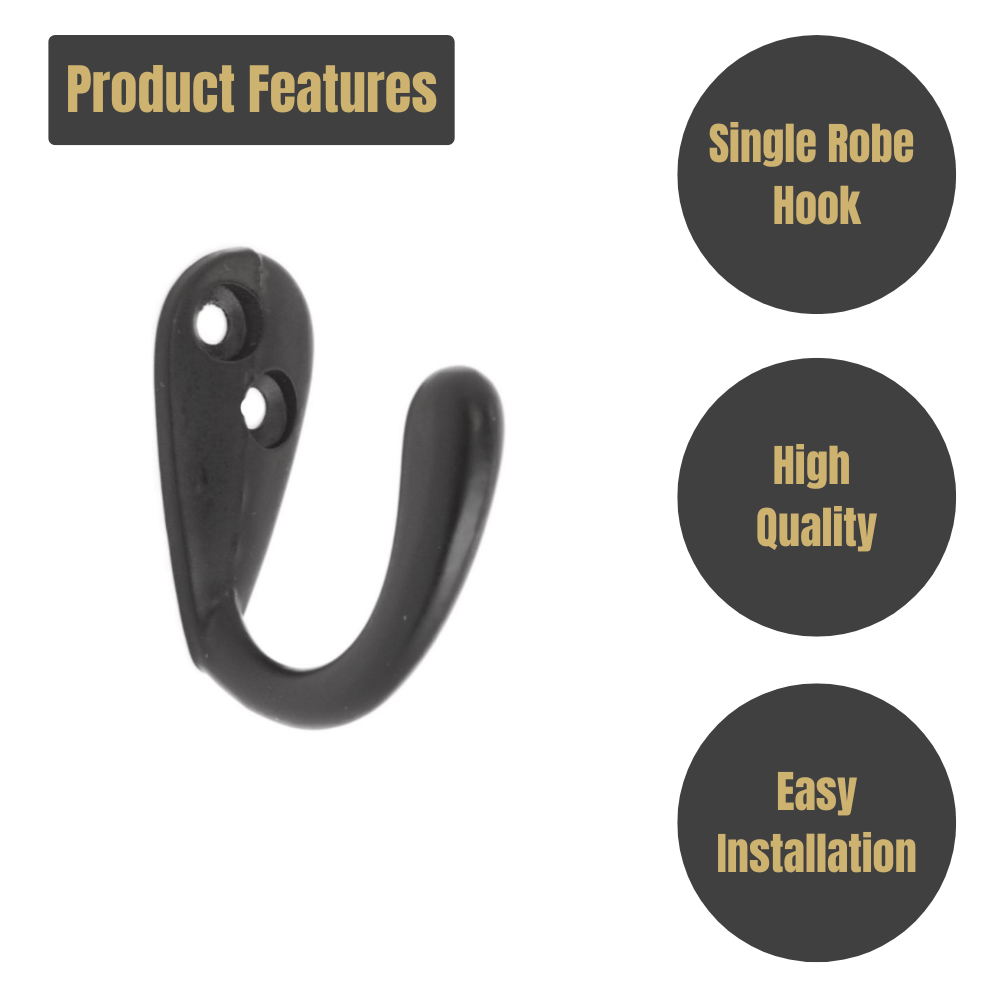 Product Features

Single Robe Hook

High Quality

Easy Installation