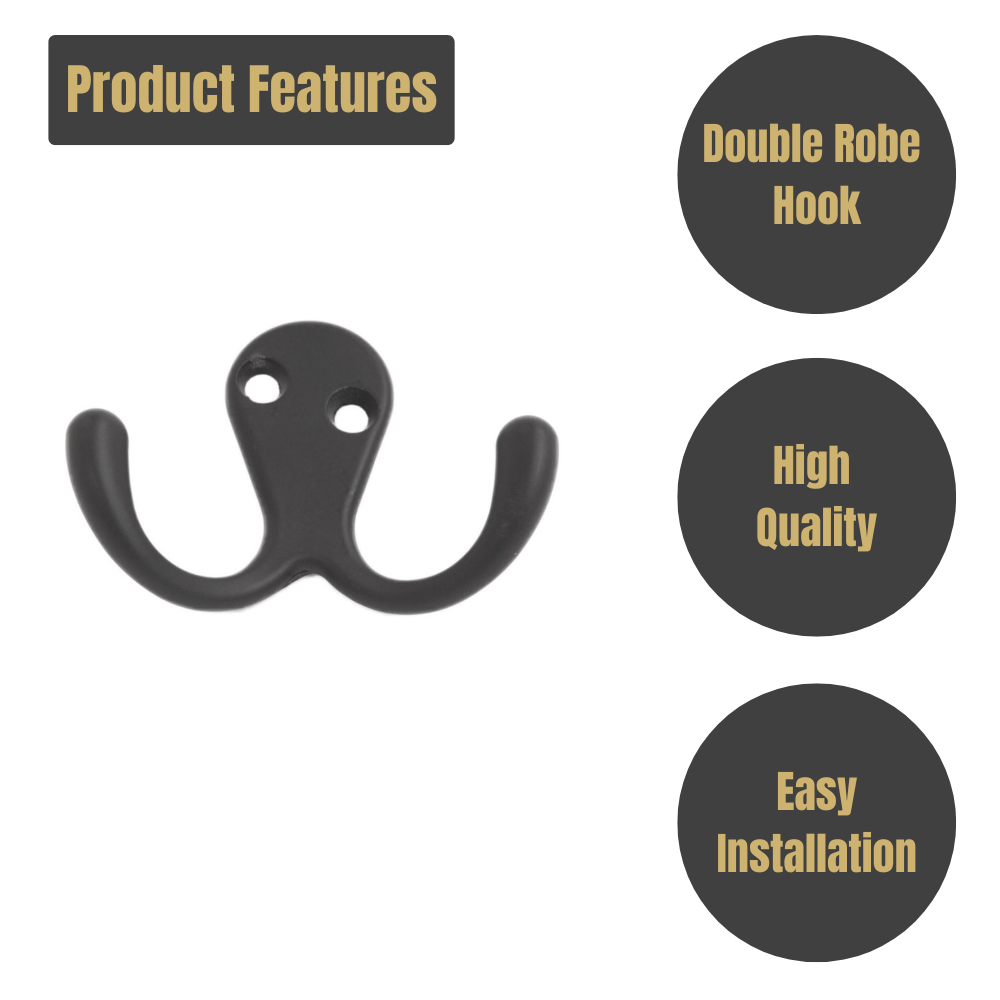 Product Features

Double Robe Hook

High Quality

Easy Installation