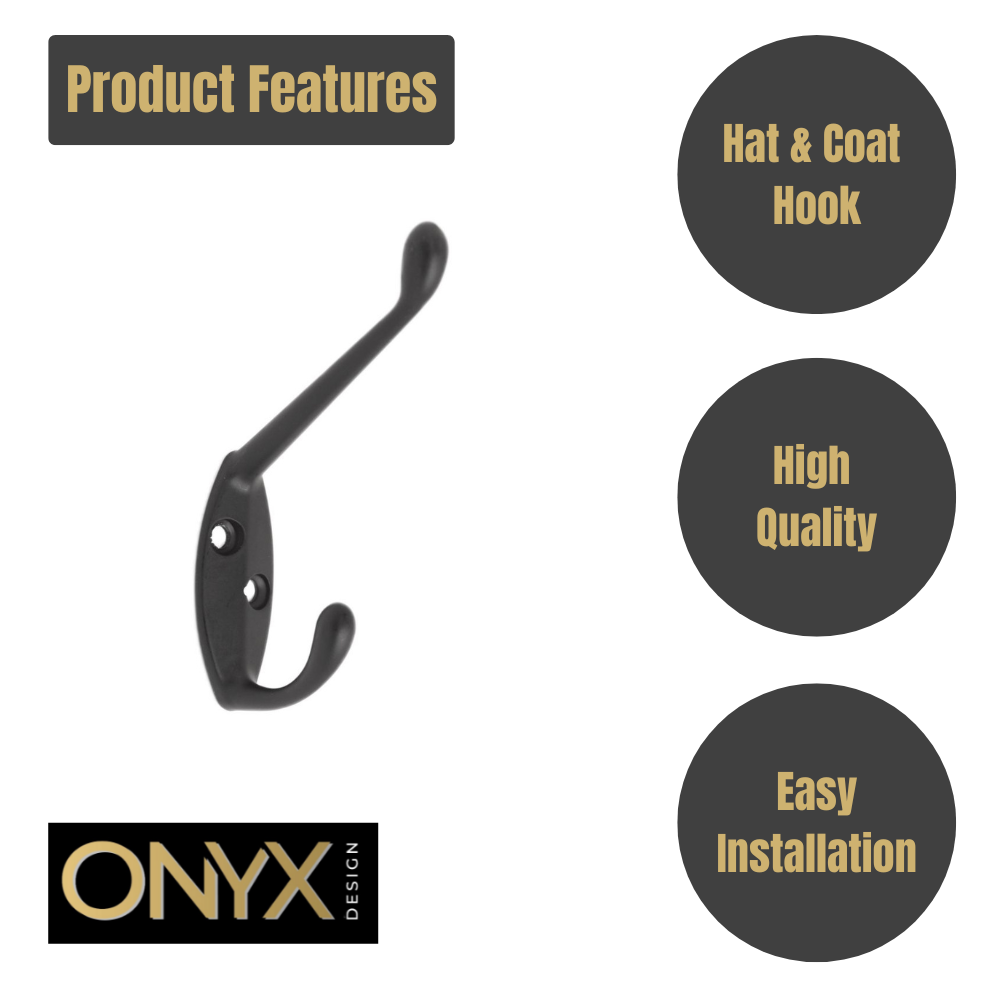 Product Features

Hat & Coat Hook

High Quality

Easy Installation

ONYX DESIGN