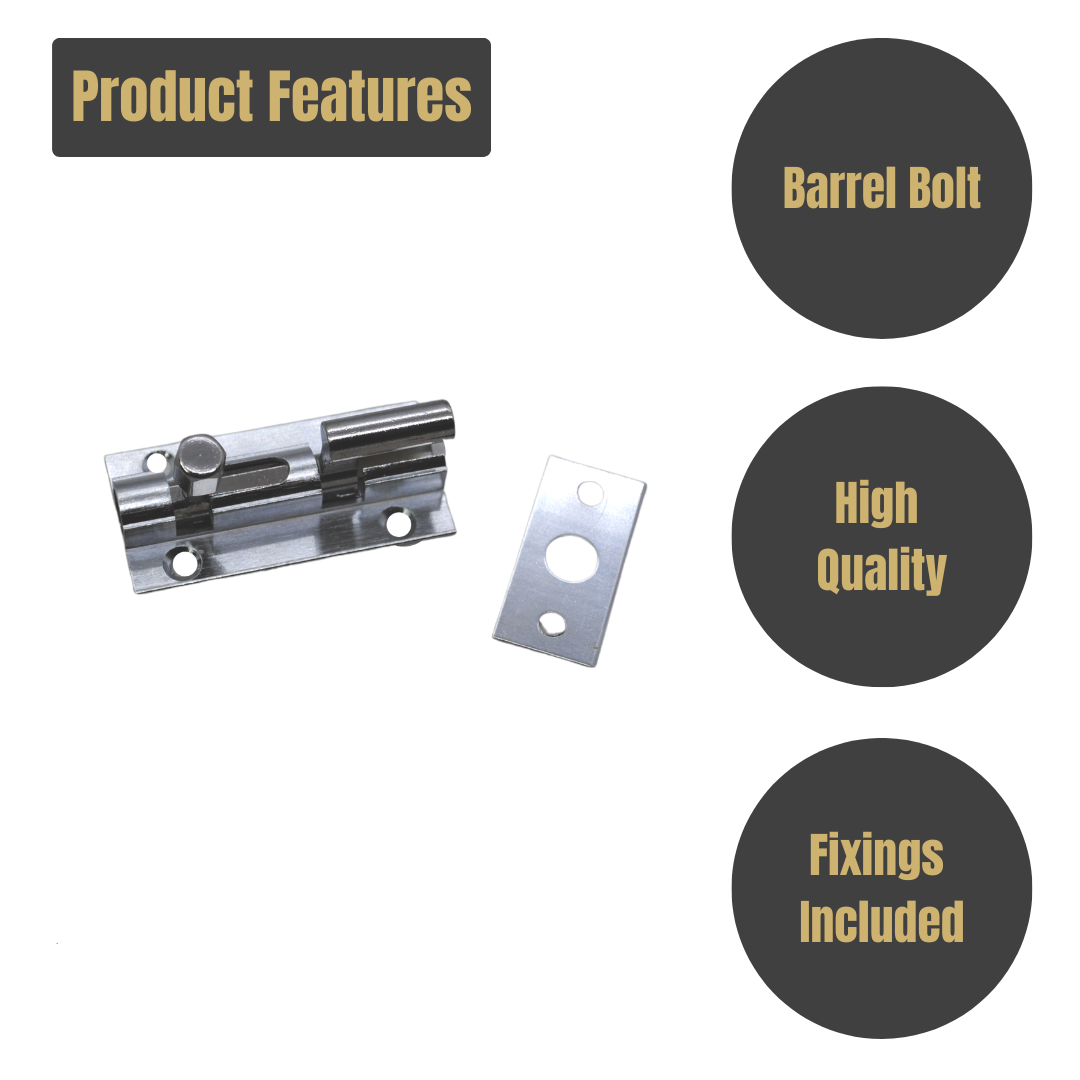 Product Features

Barrel Bolt

High Quality

Fixings Included