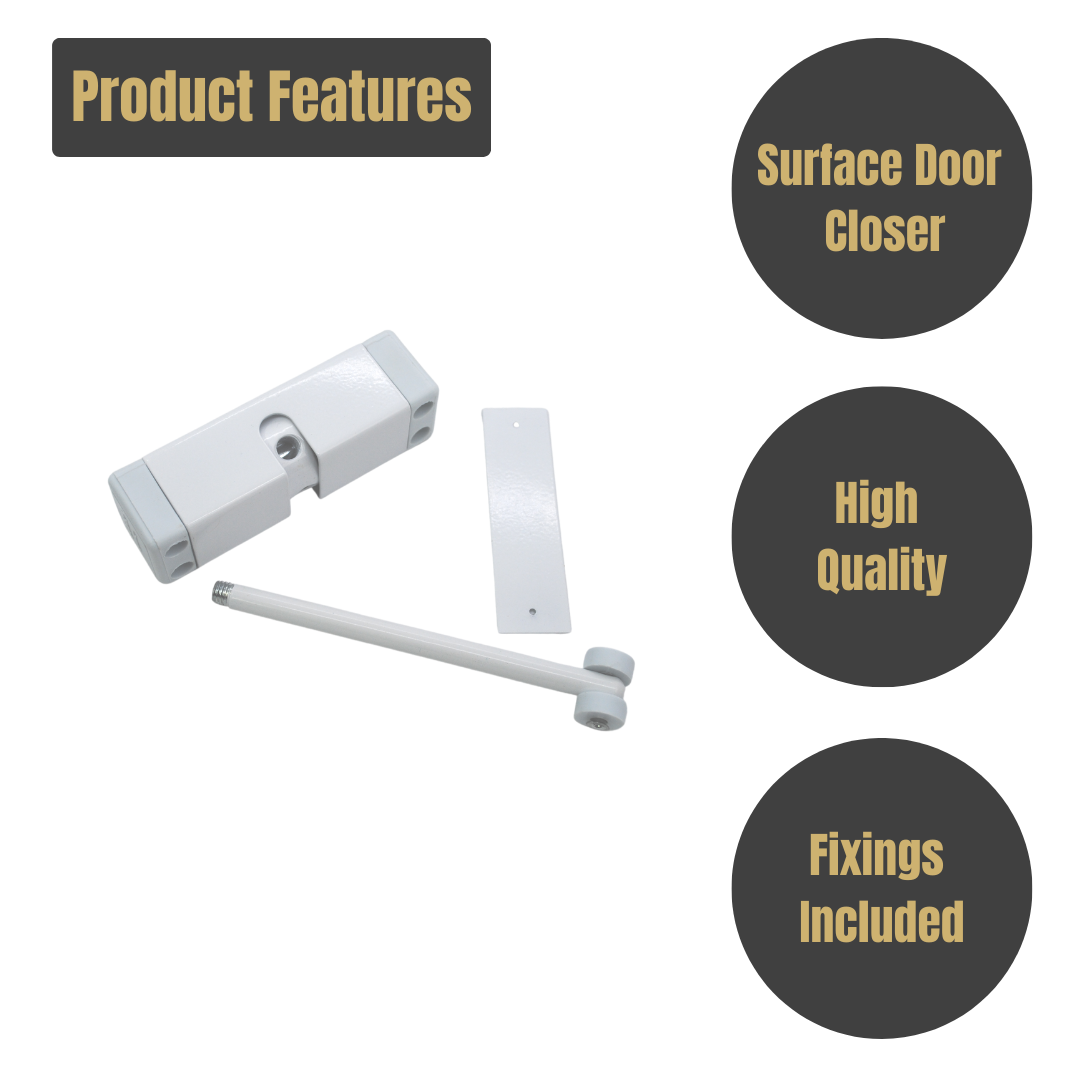 Product Features

Surface Door Closer

High Quality

Fixings Included