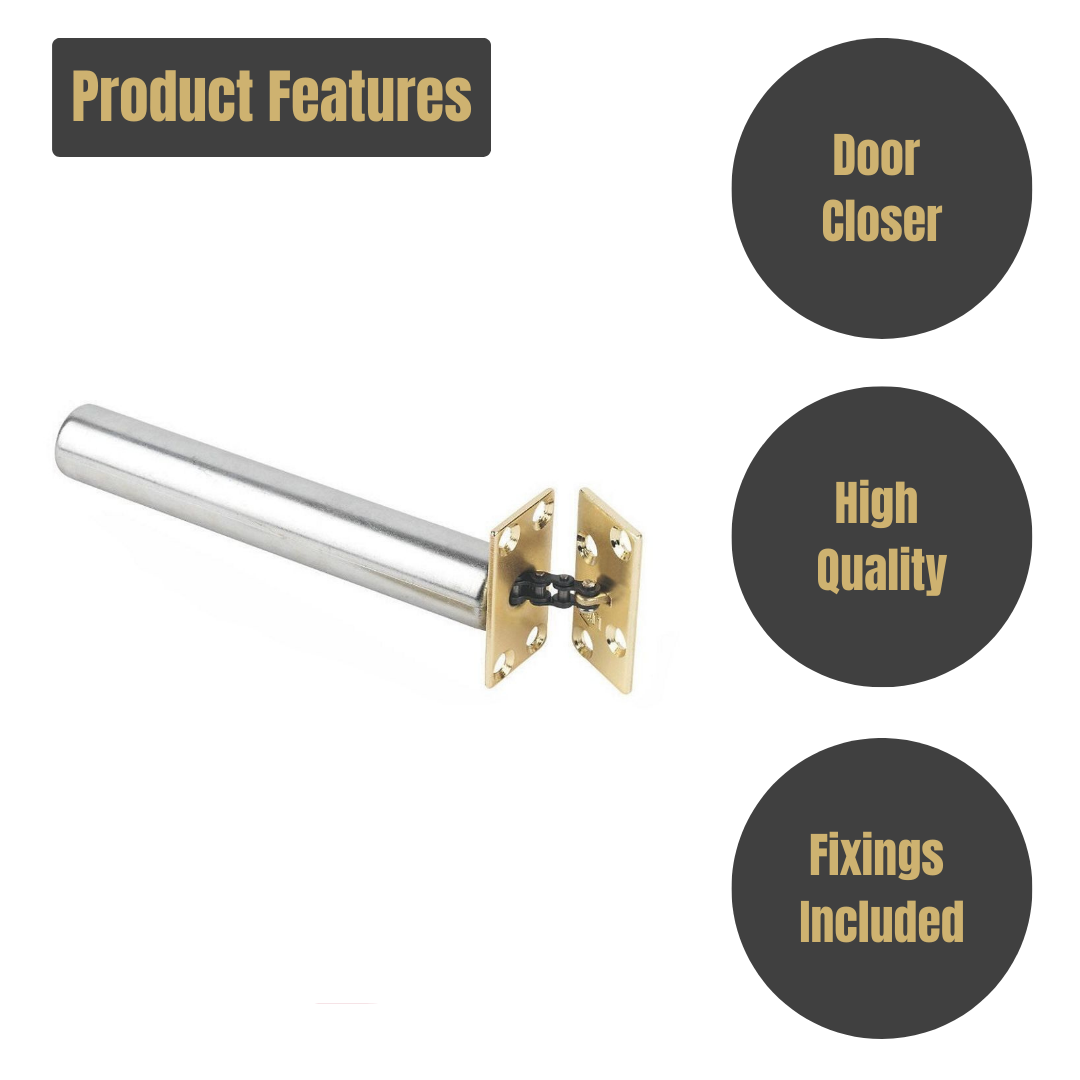 Product Features

Door Closer

High Quality

Fixings Included